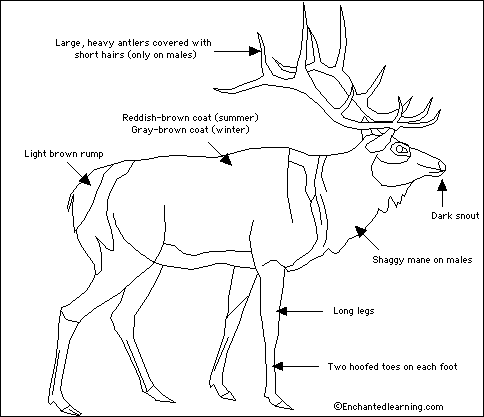 Large, heavy antlers covered with short hairs (only on males)

Reddish-brown coat (summer)
Gray-brown coat (winter)

Light brown rump

Dark snout

Shaggy mane on males

Long legs

Two hoofed toes on each foot

©EnchantedLearning.com