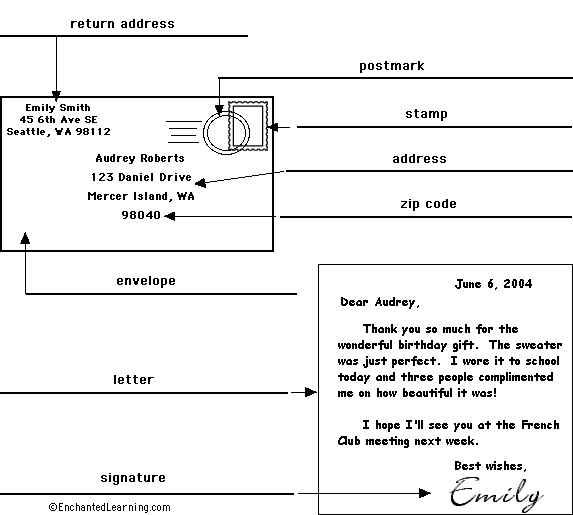 return address

postmark

Emily Smith
45 6th Ave SE
Seattle, WA 98112

stamp

Audrey Roberts
123 Daniel Drive
Mercer Island, WA
98040

address

zip code

envelope

June 6, 2004

Dear Audrey,

Thank you so much for the wonderful birthday gift. The sweater was just perfect. I wore it to school today and three people complimented me on how beautiful it was!

I hope I'll see you at the French Club meeting next week.

Best wishes,
Emily

letter

signature

©EnchantedLearning.com