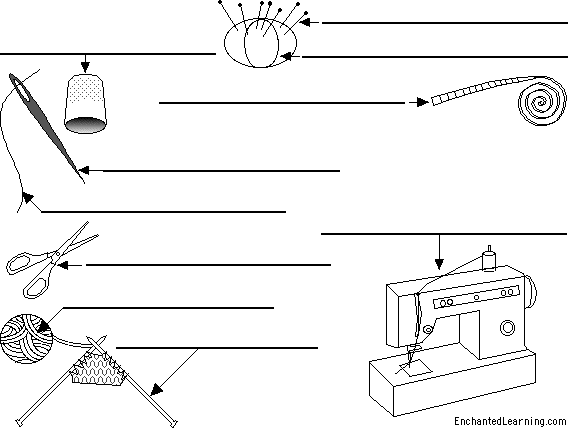 EnchantedLearning.com