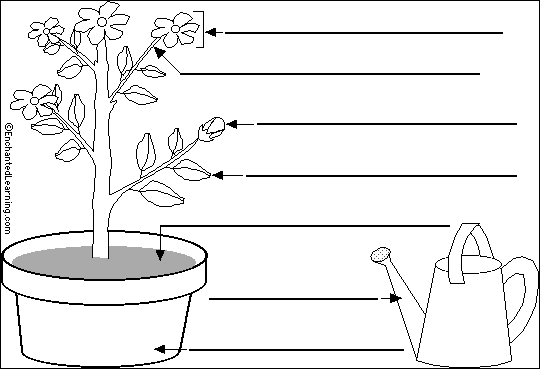 ©EnchantedLearning.com