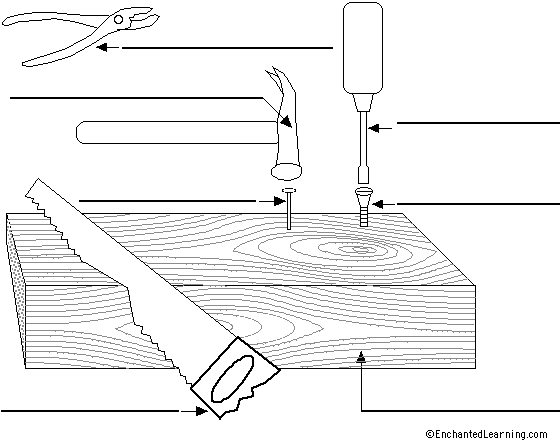 ©EnchantedLearning.com