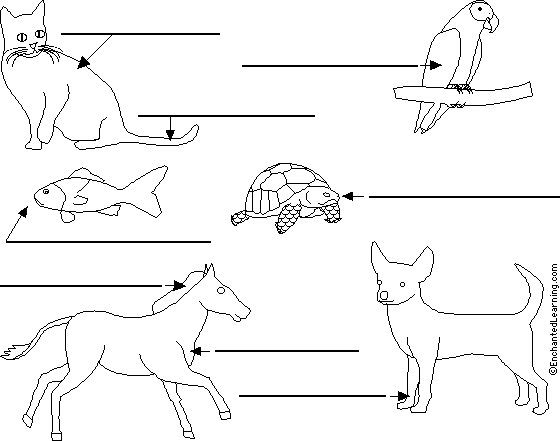 ©EnchantedLearning.com