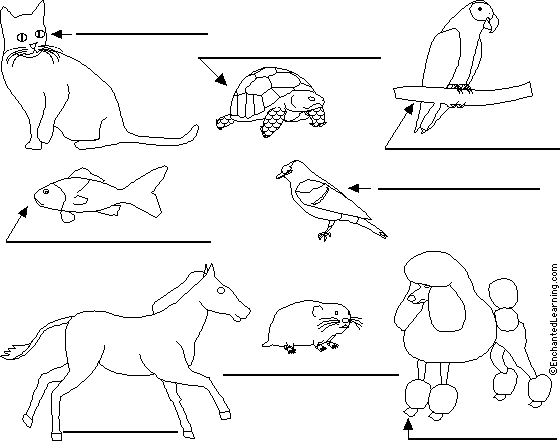 ©EnchantedLearning.com