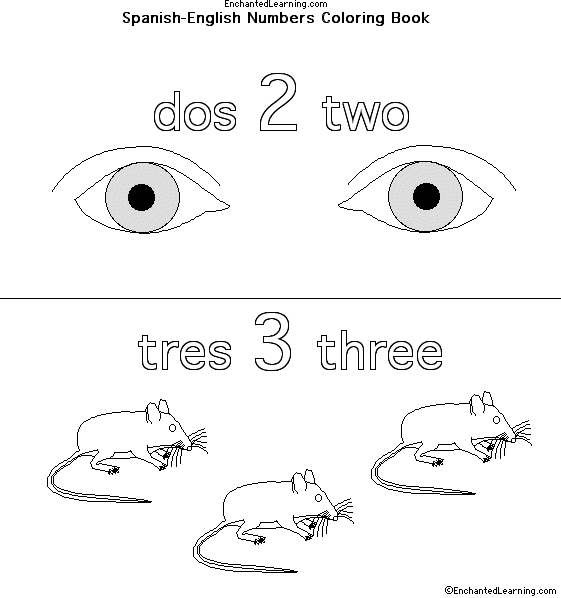 EnchantedLearning.com
Spanish-English Numbers Coloring Book

dos 2 two

tres 3 three

©EnchantedLearning.com