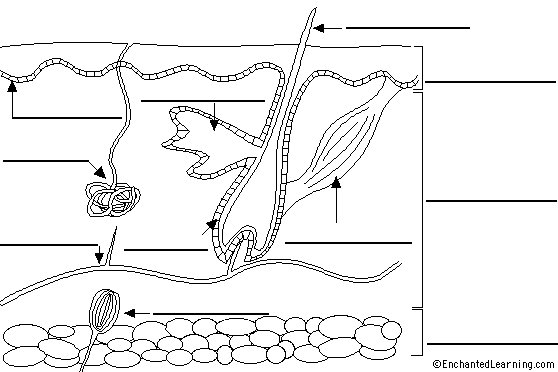 ©EnchantedLearning.com