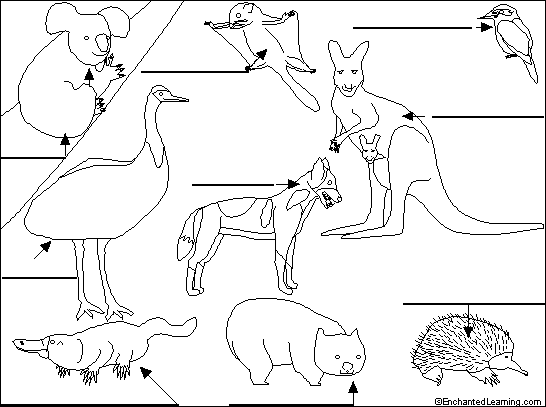 ©EnchantedLearning.com