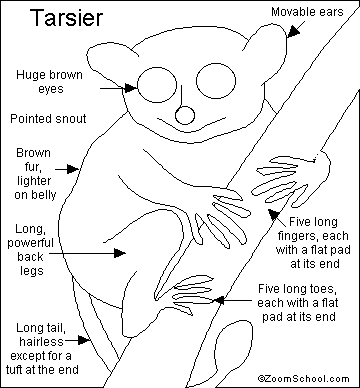 Tarsier

Movable ears

Huge brown eyes

Pointed snout

Brown fur, lighter on belly

Long, powerful back legs

Long tail, hairless except for a tuft at the end

Five long fingers, each with a flat pad at its end

Five long toes, each with a flat pad at its end

©ZoomSchool.com