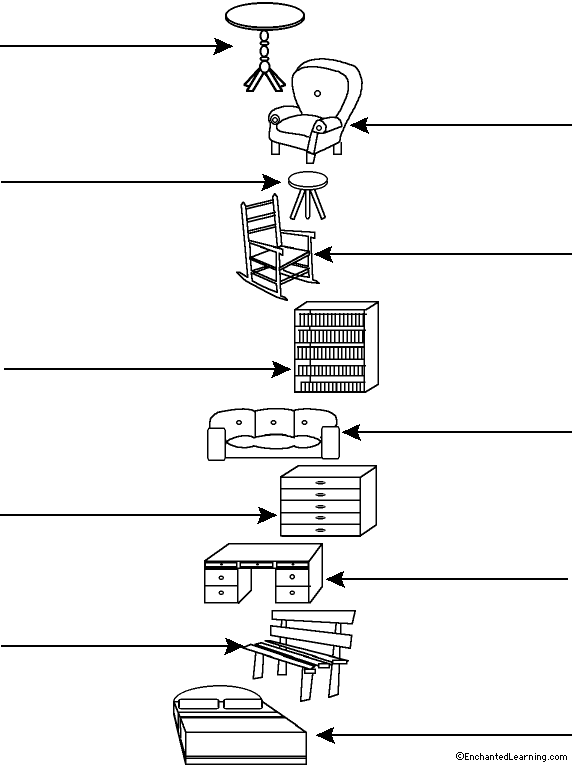 ©EnchantedLearning.com