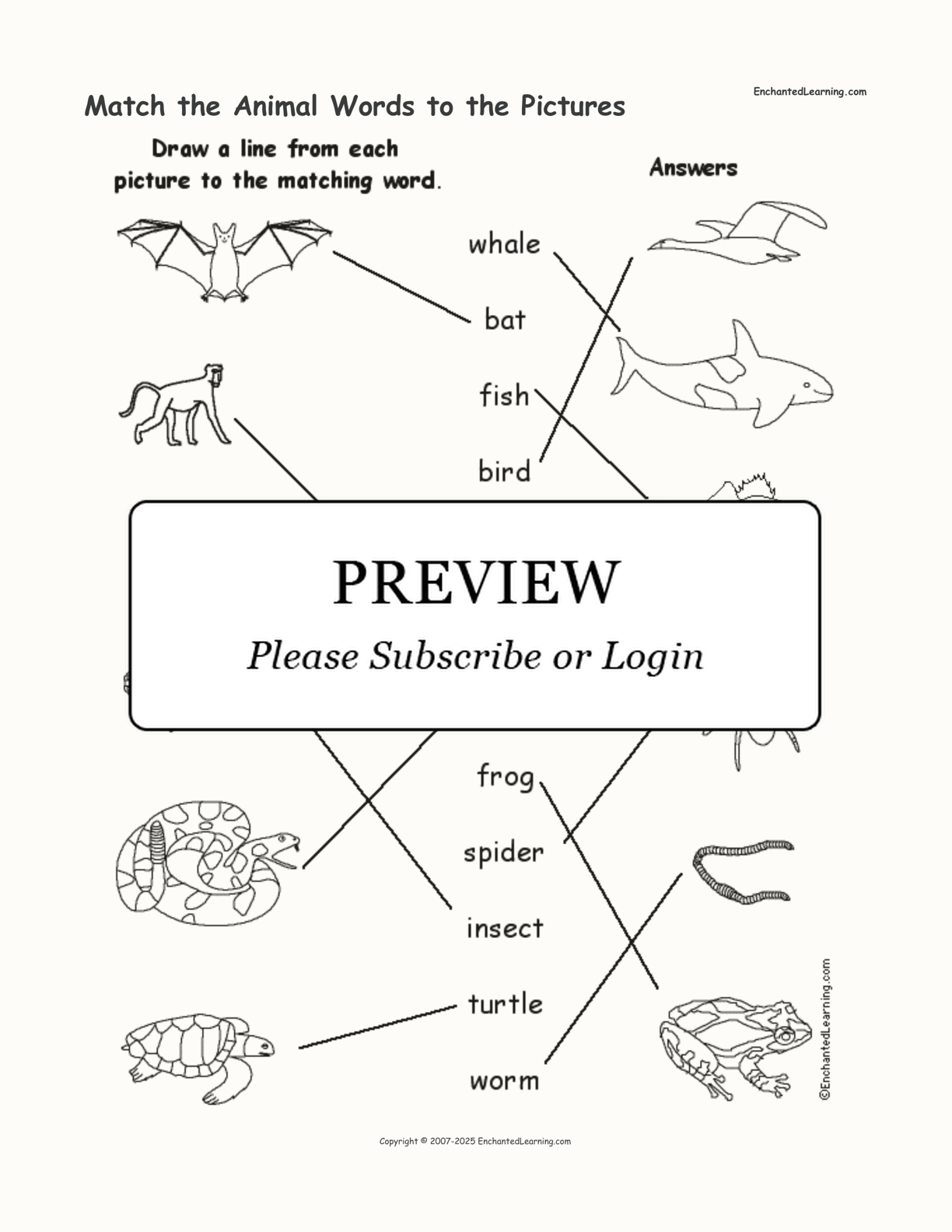 Match the Animal Words to the Pictures

EnchantedLearning.com

Draw a line from each picture to the matching word.

Answers

whale

bat

fish

bird

PREVIEW

Please Subscribe or Login

frog

spider

insect

turtle

worm

©EnchantedLearning.com

Copyright © 2007-2025 EnchantedLearning.com