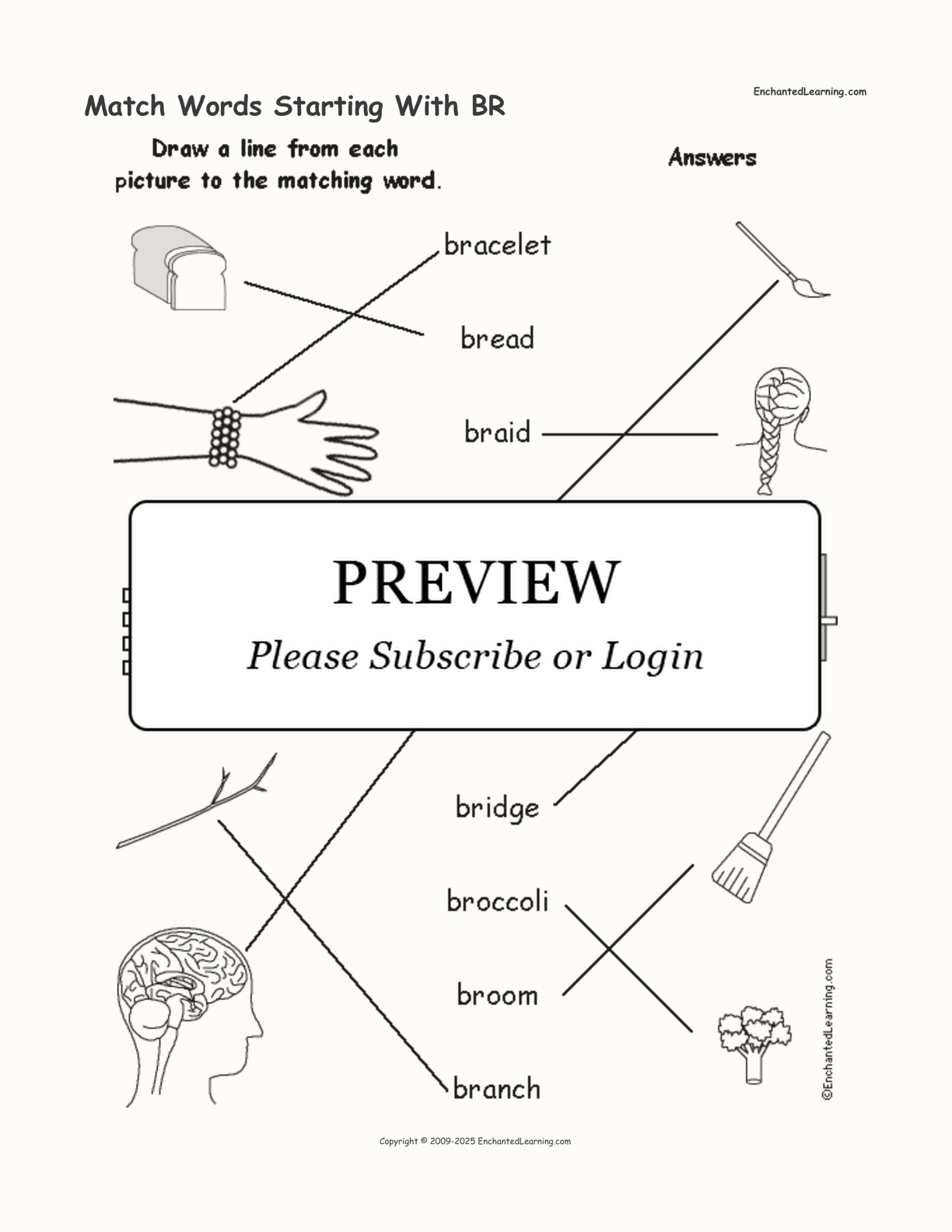 Match Words Starting With BR

EnchantedLearning.com

Draw a line from each picture to the matching word.

Answers

bracelet

bread

braid

PREVIEW

Please Subscribe or Login

bridge

broccoli

broom

branch

©EnchantedLearning.com

Copyright © 2009-2025 EnchantedLearning.com