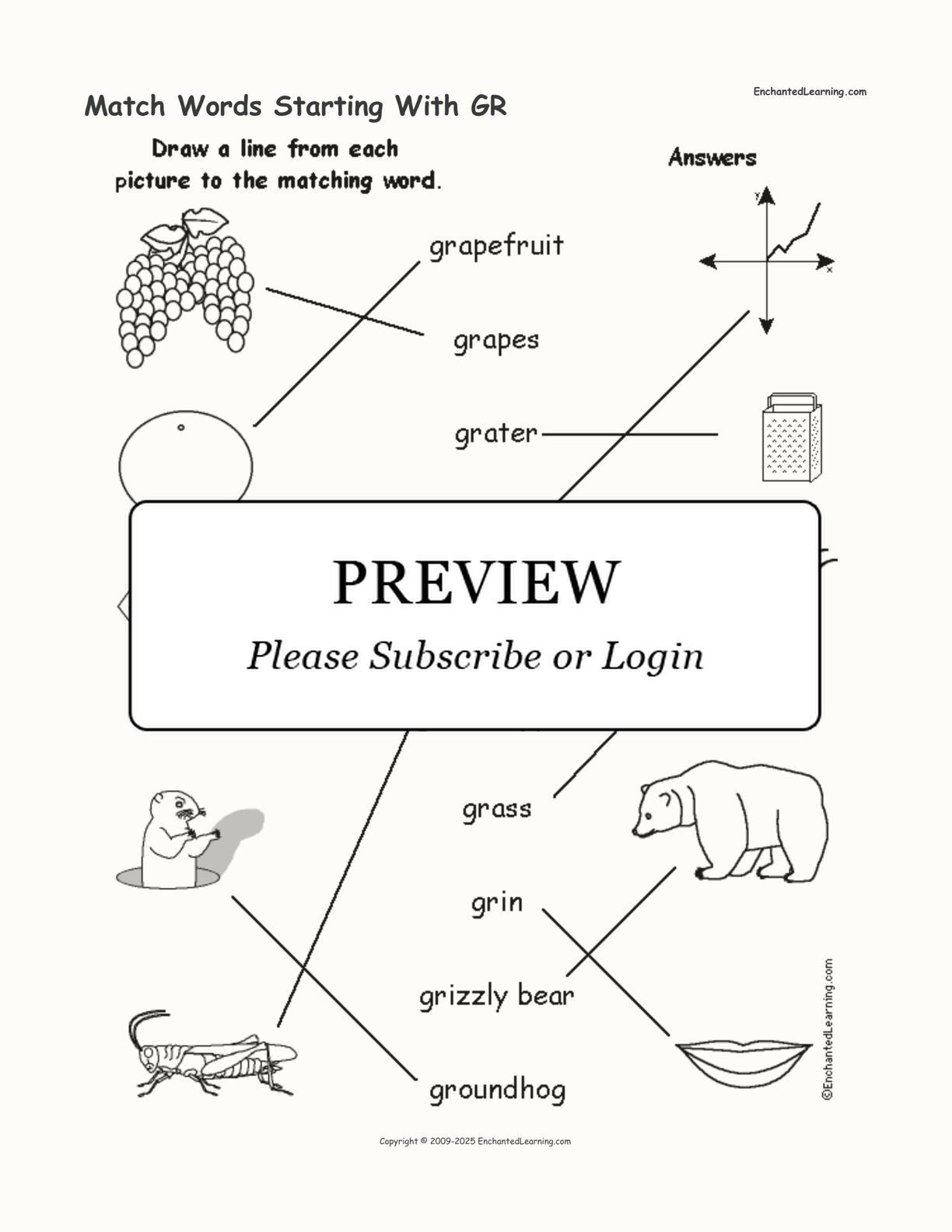 Match Words Starting With GR

EnchantedLearning.com

Draw a line from each picture to the matching word.

Answers

y

x

grapefruit

grapes

grater

PREVIEW

Please Subscribe or Login

grass

grin

grizzly bear

groundhog

©EnchantedLearning.com

Copyright © 2009-2025 EnchantedLearning.com