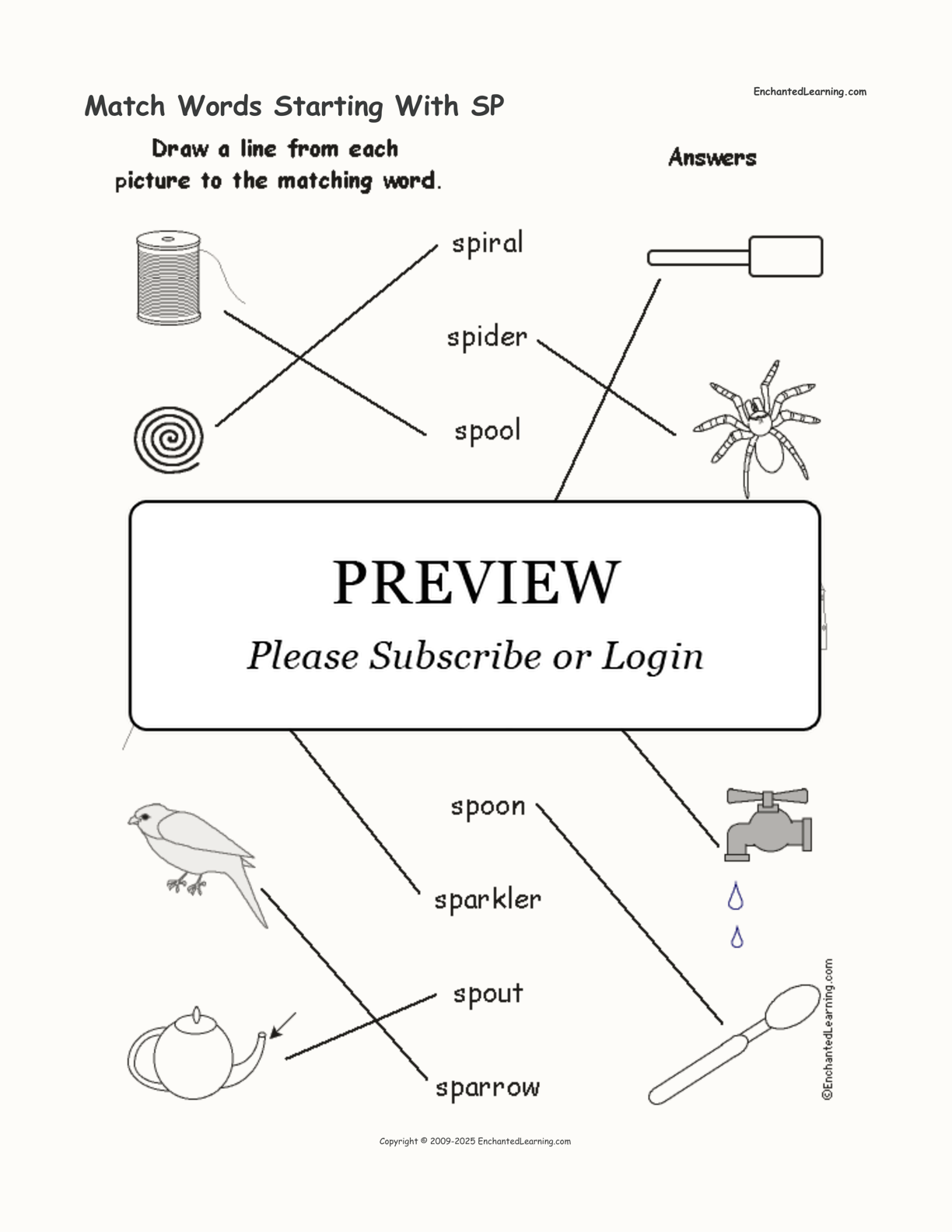 Match Words Starting With SP

EnchantedLearning.com

Draw a line from each picture to the matching word.

Answers

spiral

spider

spool

PREVIEW

Please Subscribe or Login

spoon

sparkler

spout

sparrow

©EnchantedLearning.com

Copyright © 2009-2025 EnchantedLearning.com