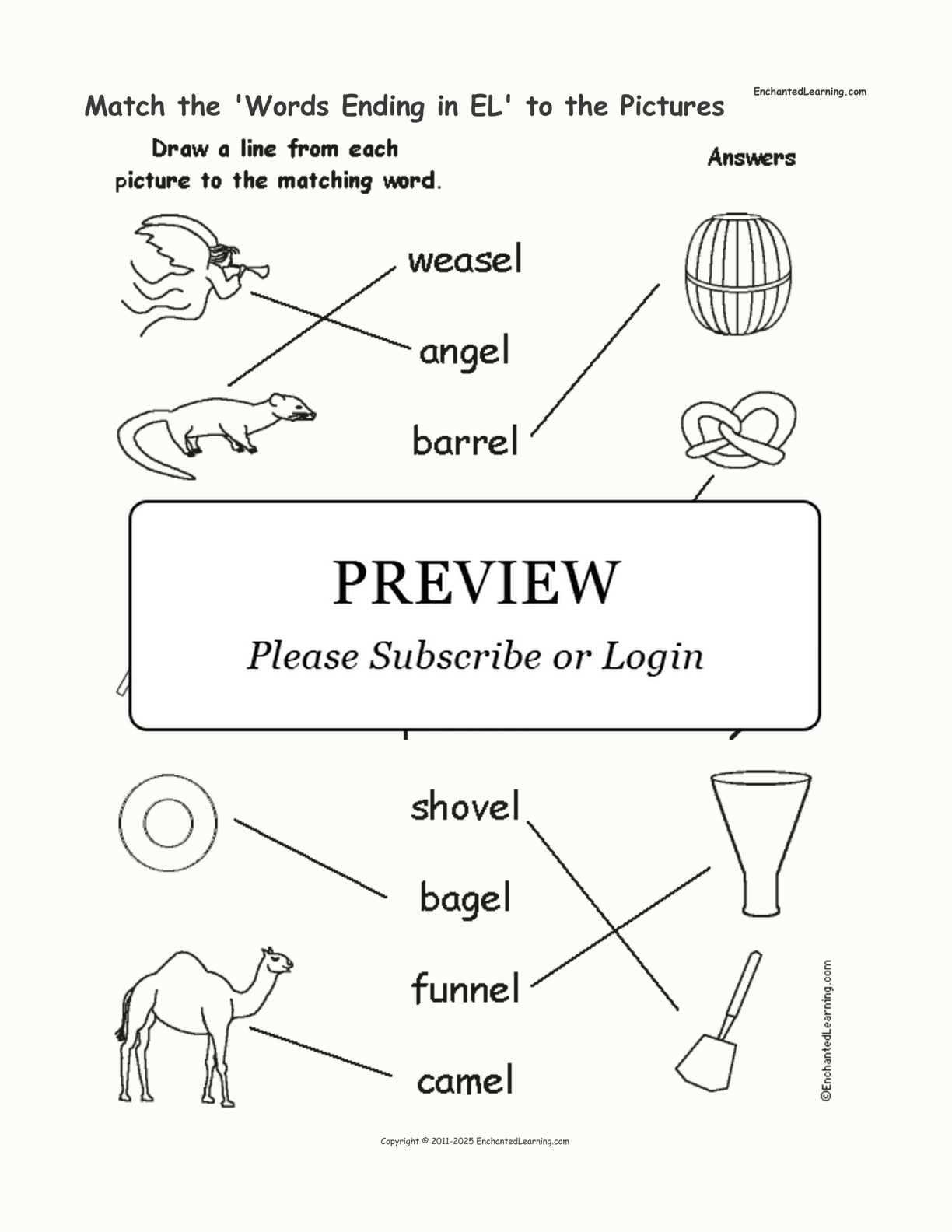 Match the 'Words Ending in EL' to the Pictures

EnchantedLearning.com

Draw a line from each picture to the matching word.

Answers

weasel

angel

barrel

PREVIEW

Please Subscribe or Login

shovel

bagel

funnel

camel

©EnchantedLearning.com

Copyright © 2011-2025 EnchantedLearning.com