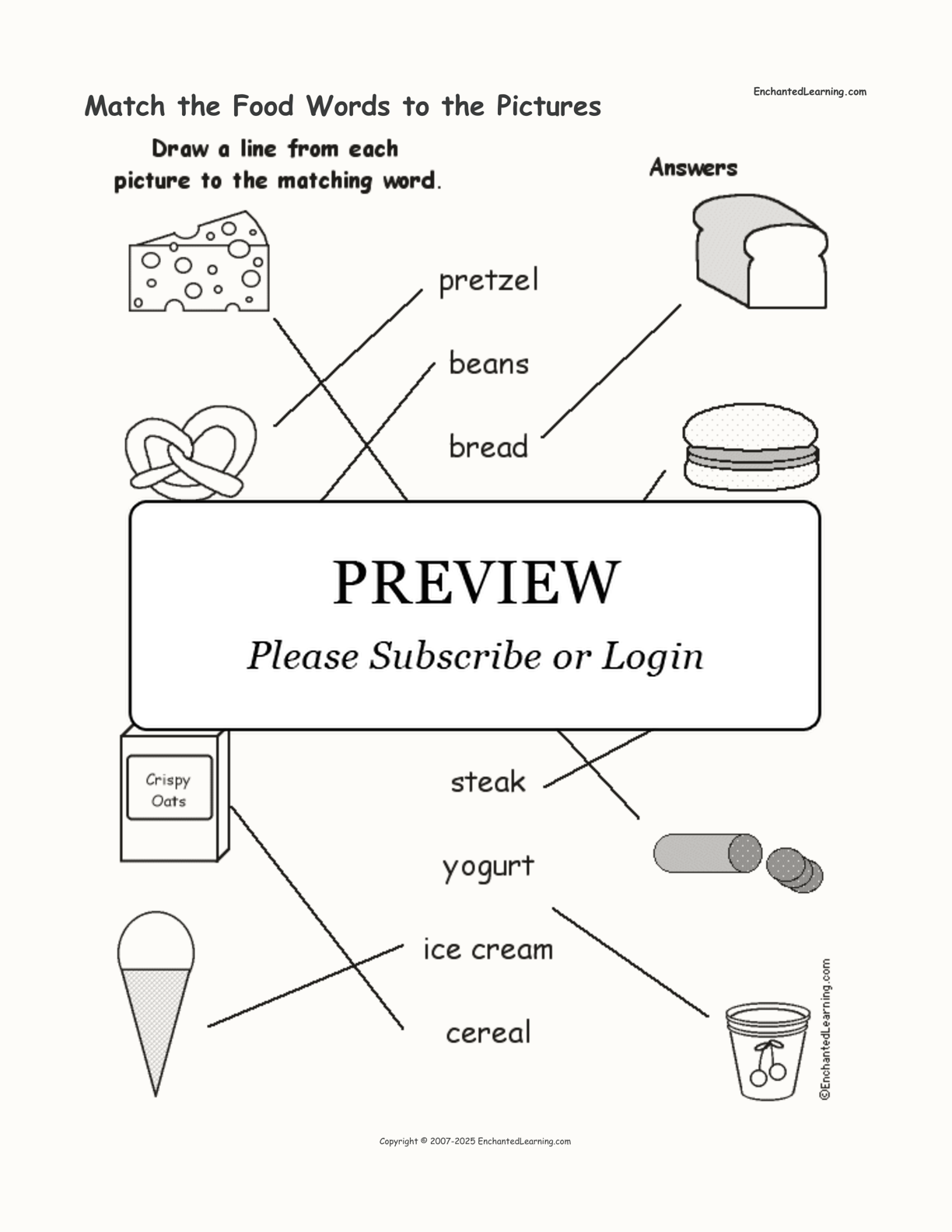 Match the Food Words to the Pictures

EnchantedLearning.com

Draw a line from each picture to the matching word.

Answers

pretzel

beans

bread

PREVIEW

Please Subscribe or Login

Crispy Oats

steak

yogurt

ice cream

cereal

©EnchantedLearning.com

Copyright © 2007-2025 EnchantedLearning.com