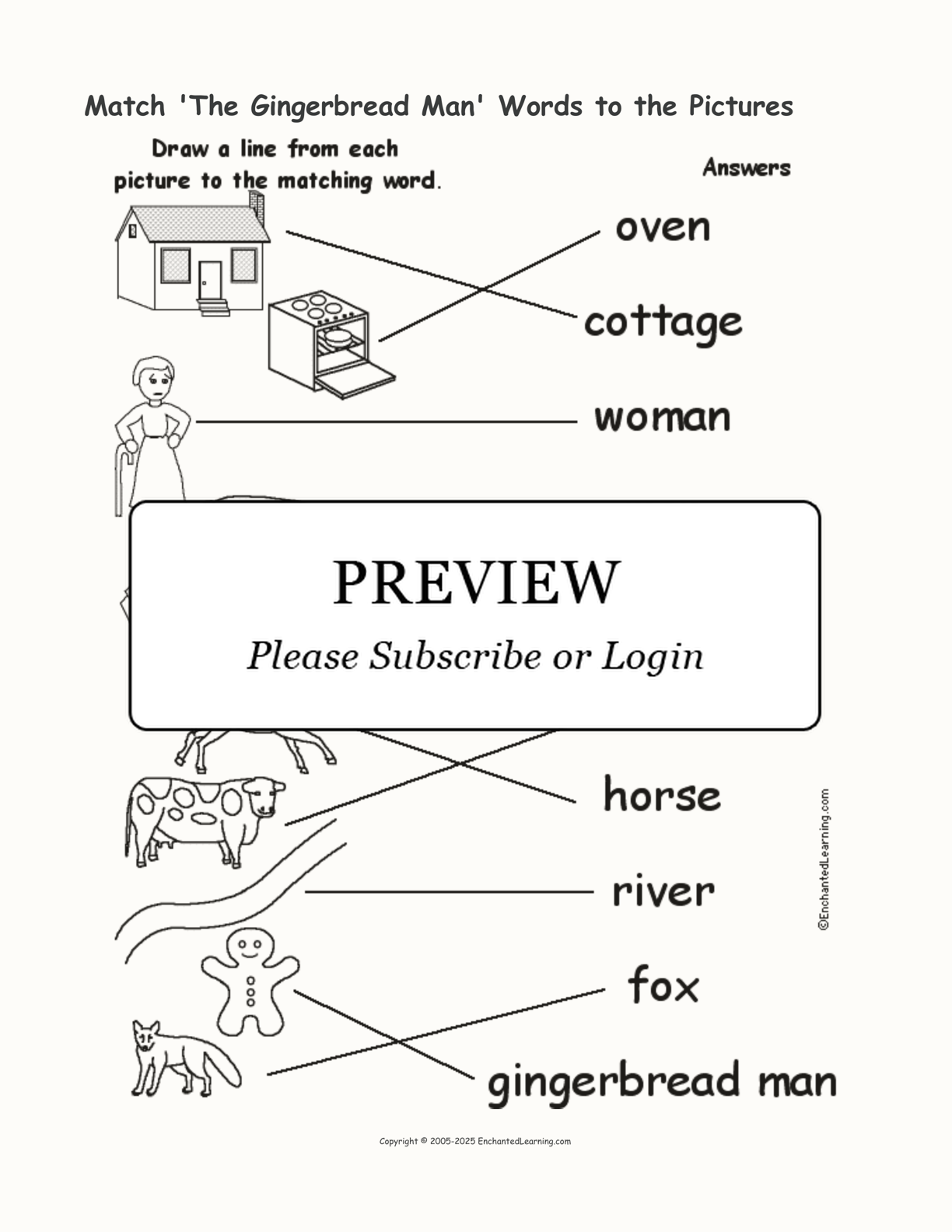 Match 'The Gingerbread Man' Words to the Pictures

Draw a line from each picture to the matching word.

Answers

oven

cottage

woman

PREVIEW

Please Subscribe or Login

horse

river

fox

gingerbread man

©EnchantedLearning.com

Copyright © 2005-2025 EnchantedLearning.com