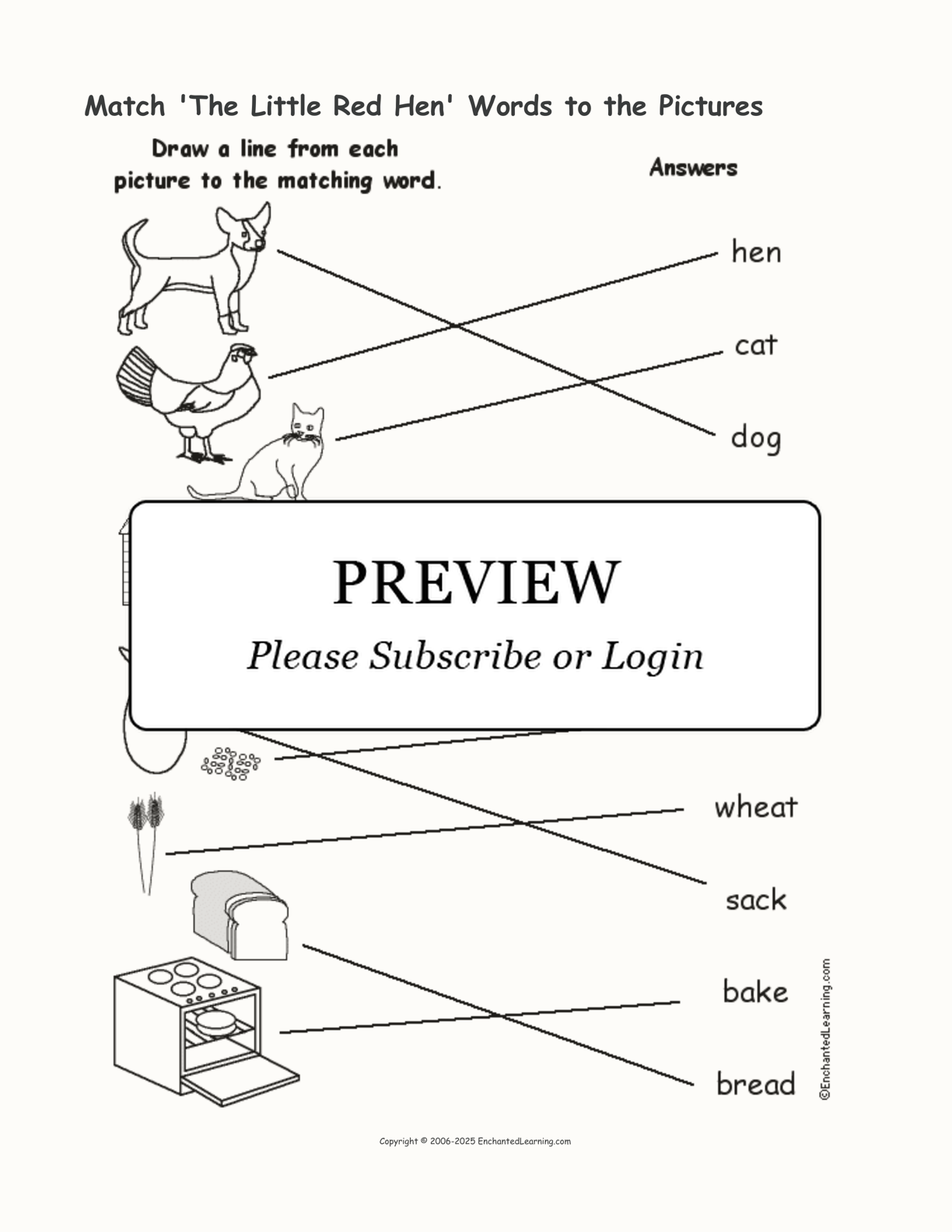 Match 'The Little Red Hen' Words to the Pictures

Draw a line from each picture to the matching word.

Answers

hen

cat

dog

PREVIEW

Please Subscribe or Login

wheat

sack

bake

bread

©EnchantedLearning.com

Copyright © 2006-2025 EnchantedLearning.com