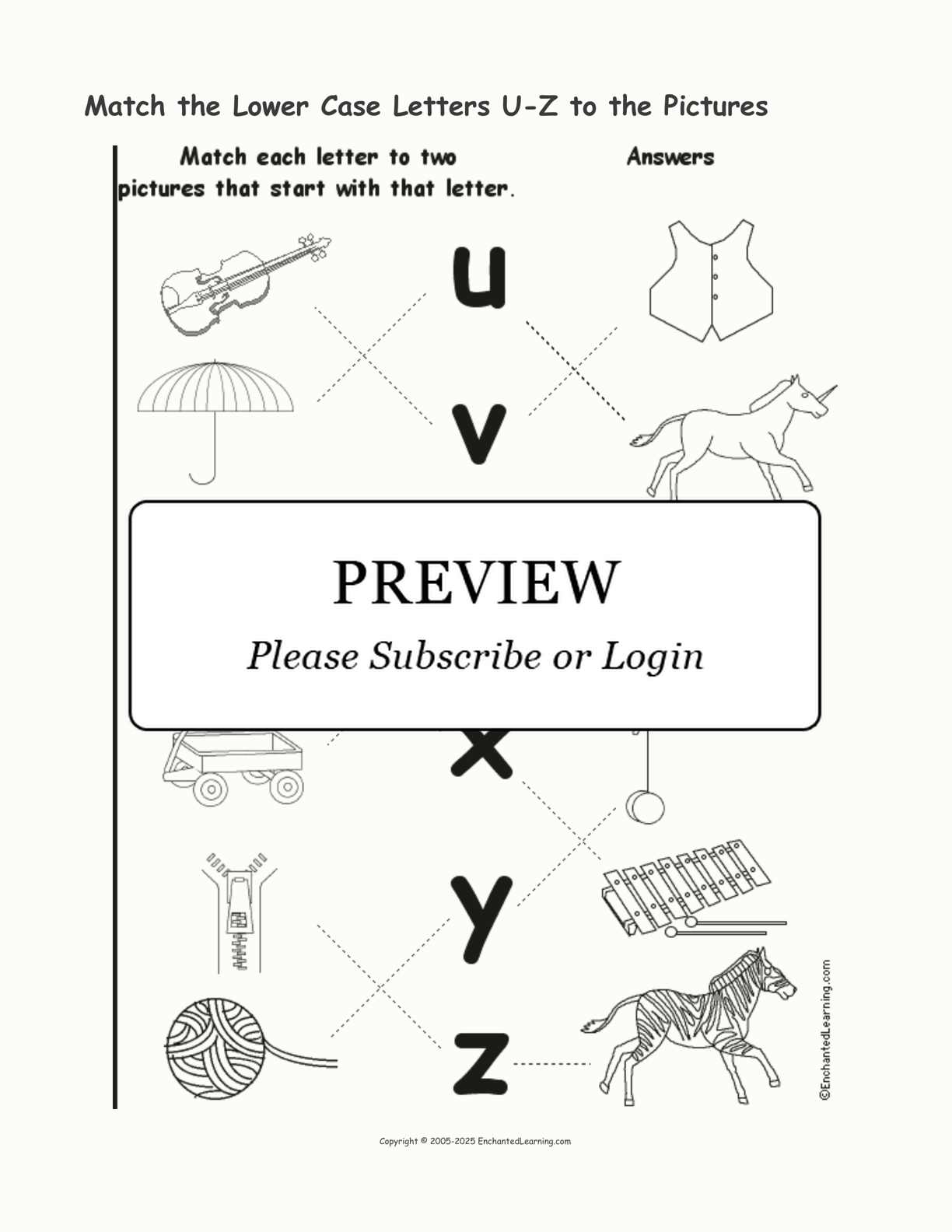 Match the Lower Case Letters U-Z to the Pictures

Match each letter to two pictures that start with that letter.

Answers

u

v

PREVIEW

Please Subscribe or Login

x

y

z

©EnchantedLearning.com

Copyright © 2005-2025 EnchantedLearning.com