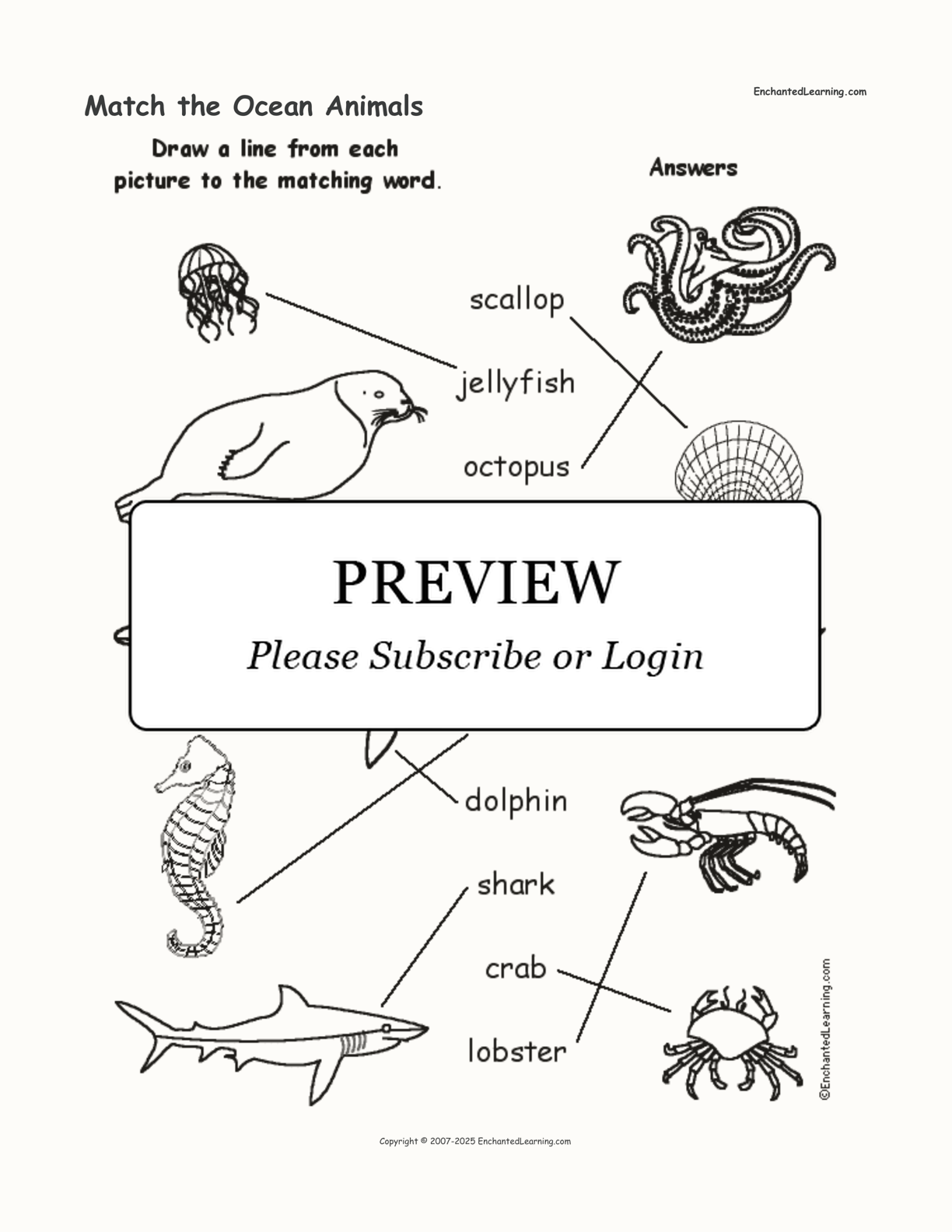 Match the Ocean Animals

EnchantedLearning.com

Draw a line from each picture to the matching word.

Answers

scallop

jellyfish

octopus

PREVIEW

Please Subscribe or Login

dolphin

shark

crab

lobster

©EnchantedLearning.com

Copyright © 2007-2025 EnchantedLearning.com