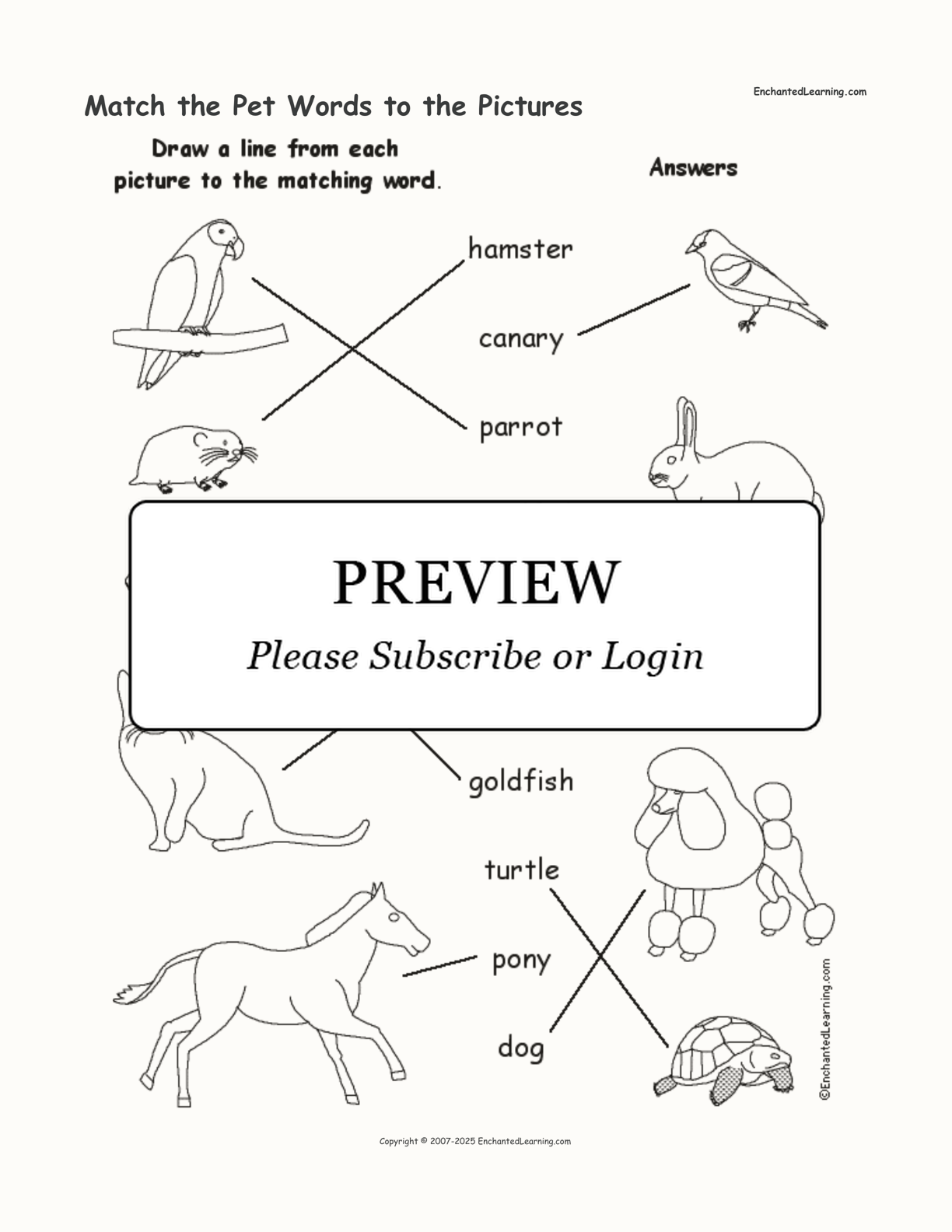 Match the Pet Words to the Pictures

EnchantedLearning.com

Draw a line from each picture to the matching word.

Answers

hamster

canary

parrot

PREVIEW

Please Subscribe or Login

goldfish

turtle

pony

dog

©EnchantedLearning.com

Copyright © 2007-2025 EnchantedLearning.com