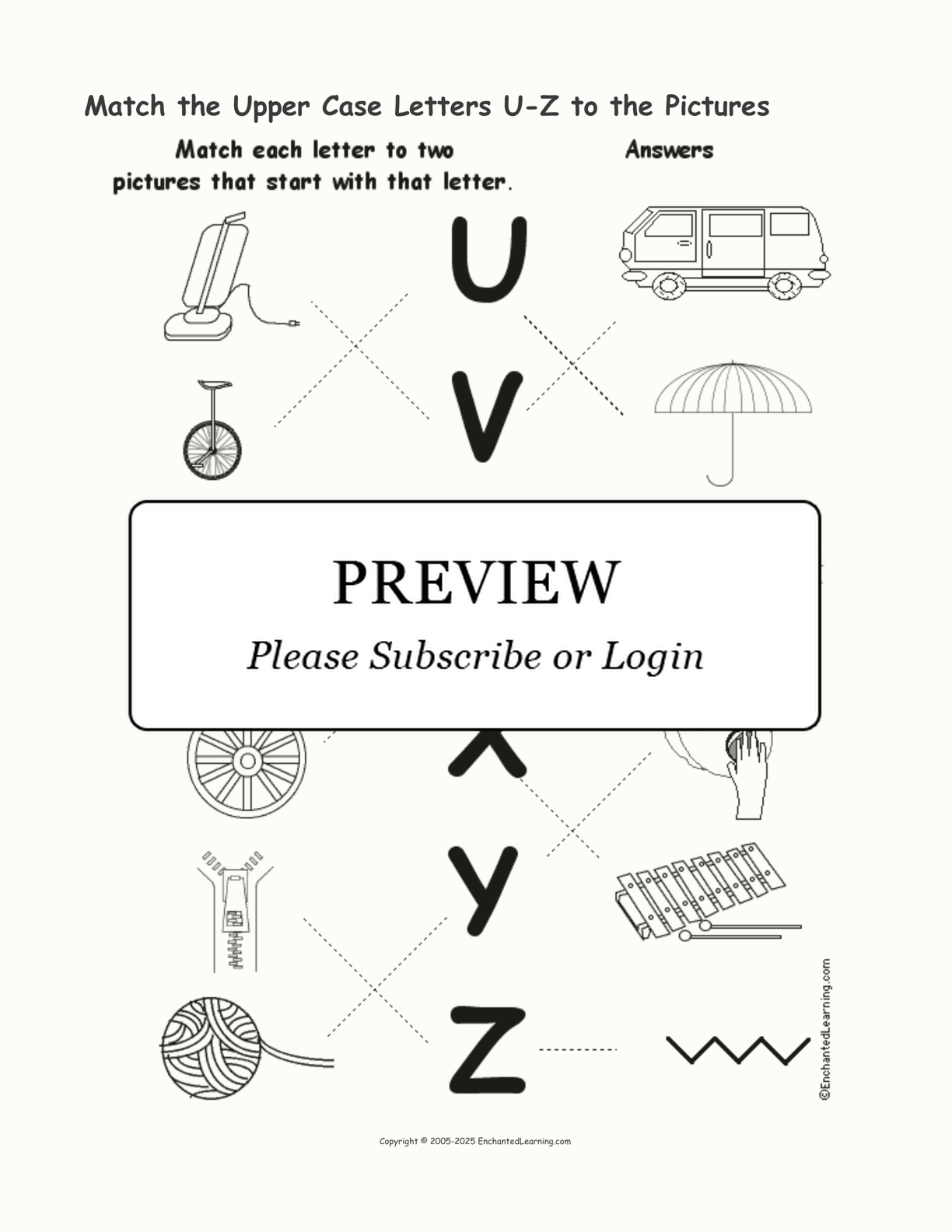 Match the Upper Case Letters U-Z to the Pictures

Match each letter to two pictures that start with that letter.

Answers

U

V

PREVIEW

Please Subscribe or Login

X

Y

Z

©EnchantedLearning.com

Copyright © 2005-2025 EnchantedLearning.com