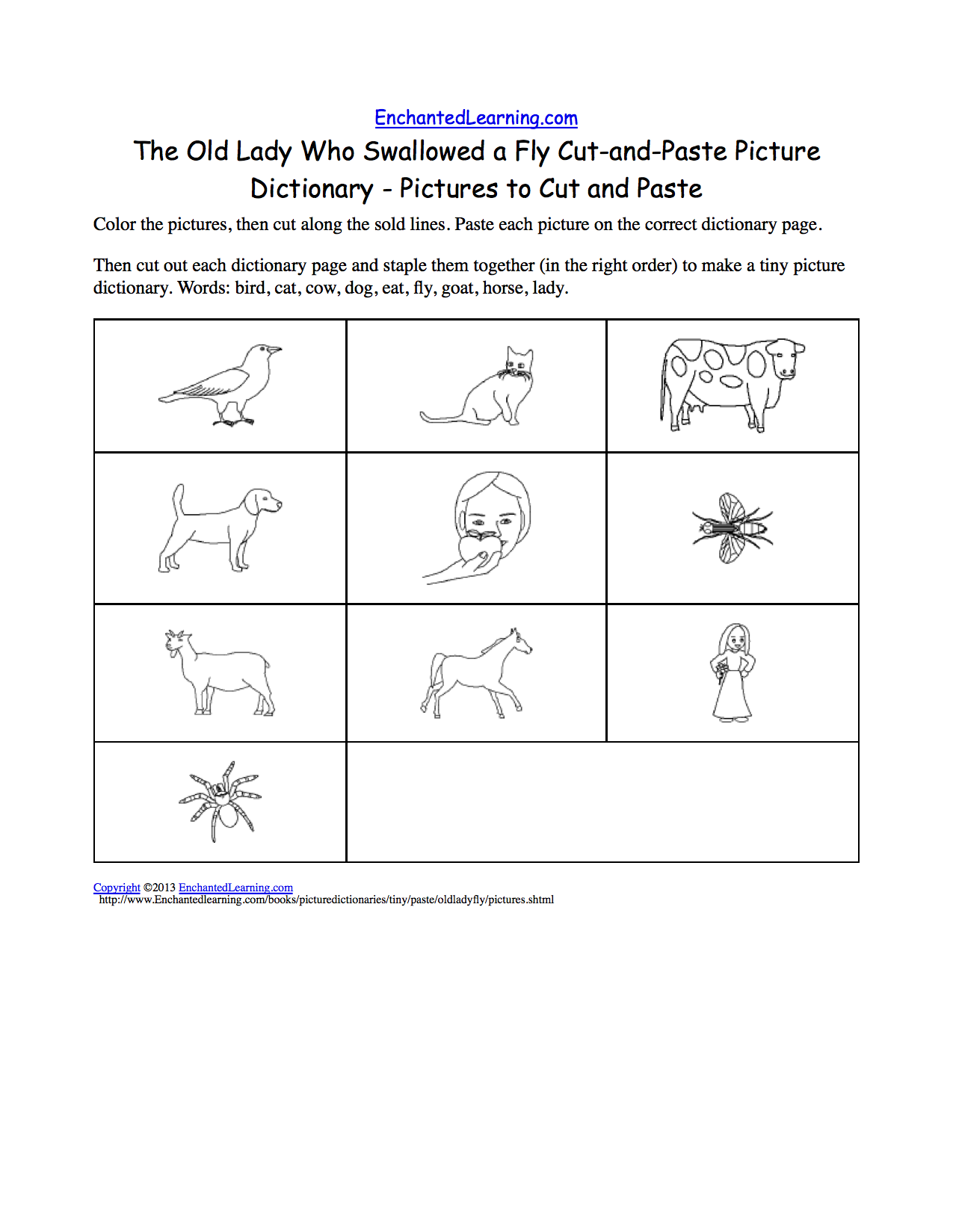 EnchantedLearning.com
The Old Lady Who Swallowed a Fly Cut-and-Paste Picture Dictionary - Pictures to Cut and Paste

Color the pictures, then cut along the sold lines. Paste each picture on the correct dictionary page.

Then cut out each dictionary page and staple them together (in the right order) to make a tiny picture dictionary. Words: bird, cat, cow, dog, eat, fly, goat, horse, lady.

Copyright ©2013 EnchantedLearning.com
http://www.Enchantedlearning.com/books/picturedictionaries/tiny/paste/oldladyfly/pictures.shtml