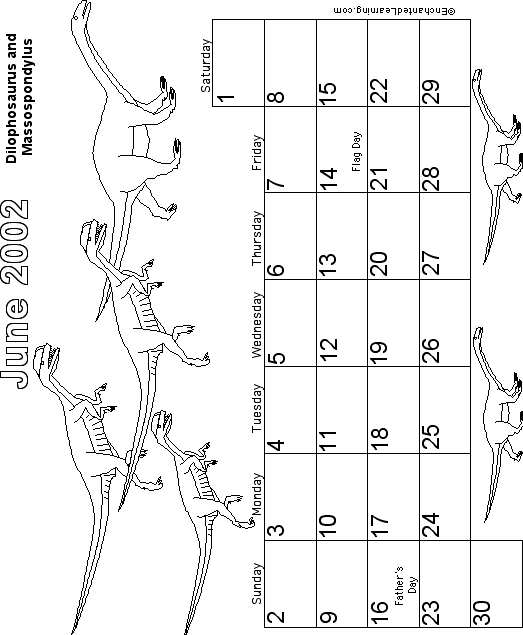 June 2002

Dilophosaurus and Massospondylus

| Sunday | Monday | Tuesday | Wednesday | Thursday | Friday | Saturday |
|---|---|---|---|---|---|---|
| | | | | | | 1 |
| 2 | 3 | 4 | 5 | 6 | 7 | 8 |
| 9 | 10 | 11 | 12 | 13 | 14 Flag Day | 15 |
| 16 Father's Day | 17 | 18 | 19 | 20 | 21 | 22 |
| 23 | 24 | 25 | 26 | 27 | 28 | 29 |
| 30 | | | | | | |

©EnchantedLearning.com