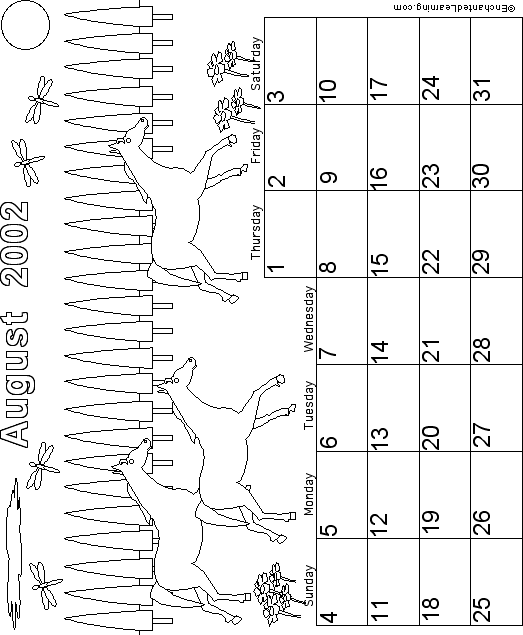 August 2002

| Sunday | Monday | Tuesday | Wednesday | Thursday | Friday | Saturday |
|---|---|---|---|---|---|---|
| | | | | 1 | 2 | 3 |
| 4 | 5 | 6 | 7 | 8 | 9 | 10 |
| 11 | 12 | 13 | 14 | 15 | 16 | 17 |
| 18 | 19 | 20 | 21 | 22 | 23 | 24 |
| 25 | 26 | 27 | 28 | 29 | 30 | 31 |

©EnchantedLearning.com