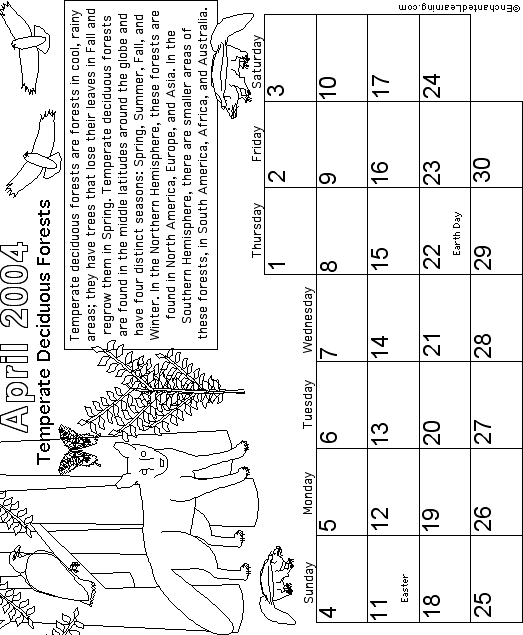 April 2004
Temperate Deciduous Forests

Temperate deciduous forests are forests in cool, rainy areas; they have trees that lose their leaves in Fall and regrow them in Spring. Temperate deciduous forests are found in the middle latitudes around the globe and have four distinct seasons: Spring, Summer, Fall, and Winter. In the Northern Hemisphere, these forests are found in North America, Europe, and Asia. In the Southern Hemisphere, there are smaller areas of these forests, in South America, Africa, and Australia.

| Sunday | Monday | Tuesday | Wednesday | Thursday | Friday | Saturday |
|---|---|---|---|---|---|---|
| | | | | 1 | 2 | 3 |
| 4 | 5 | 6 | 7 | 8 | 9 | 10 |
| 11 Easter | 12 | 13 | 14 | 15 | 16 | 17 |
| 18 | 19 | 20 | 21 | 22 Earth Day | 23 | 24 |
| 25 | 26 | 27 | 28 | 29 | 30 | |

©EnchantedLearning.com