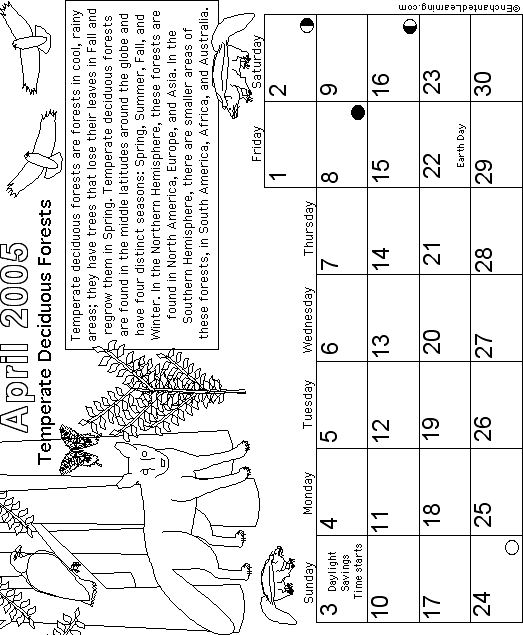 April 2005
Temperate Deciduous Forests

Temperate deciduous forests are forests in cool, rainy areas; they have trees that lose their leaves in Fall and regrow them in Spring. Temperate deciduous forests are found in the middle latitudes around the globe and have four distinct seasons: Spring, Summer, Fall, and Winter. In the Northern Hemisphere, these forests are found in North America, Europe, and Asia. In the Southern Hemisphere, there are smaller areas of these forests, in South America, Africa, and Australia.

| Sunday | Monday | Tuesday | Wednesday | Thursday | Friday | Saturday |
|---|---|---|---|---|---|---|
| | | | | | 1 | 2 |
| 3 Daylight Savings Time starts | 4 | 5 | 6 | 7 | 8 | 9 |
| 10 | 11 | 12 | 13 | 14 | 15 | 16 |
| 17 | 18 | 19 | 20 | 21 | 22 Earth Day | 23 |
| 24 | 25 | 26 | 27 | 28 | 29 | 30 |

©EnchantedLearning.com