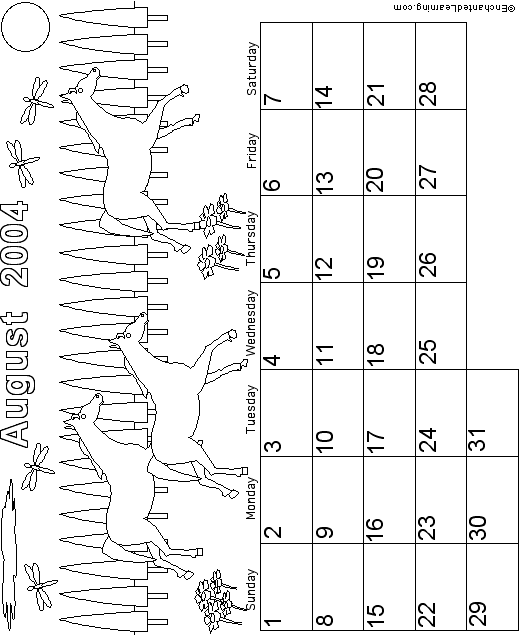 August 2004

| Sunday | Monday | Tuesday | Wednesday | Thursday | Friday | Saturday |
|---|---|---|---|---|---|---|
| 1 | 2 | 3 | 4 | 5 | 6 | 7 |
| 8 | 9 | 10 | 11 | 12 | 13 | 14 |
| 15 | 16 | 17 | 18 | 19 | 20 | 21 |
| 22 | 23 | 24 | 25 | 26 | 27 | 28 |
| 29 | 30 | 31 | | | | |

©EnchantedLearning.com