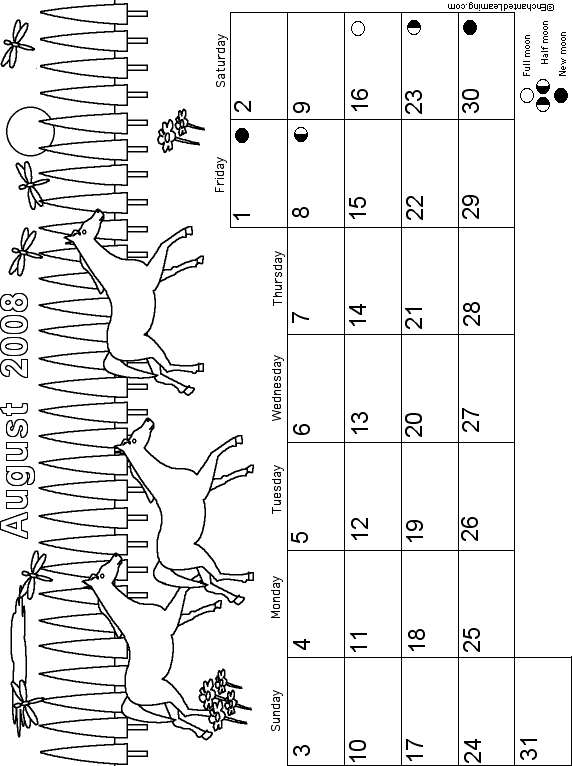 August 2008

| Sunday | Monday | Tuesday | Wednesday | Thursday | Friday | Saturday |
|---|---|---|---|---|---|---|
| | | | | | 1 | 2 |
| 3 | 4 | 5 | 6 | 7 | 8 | 9 |
| 10 | 11 | 12 | 13 | 14 | 15 | 16 |
| 17 | 18 | 19 | 20 | 21 | 22 | 23 |
| 24 | 25 | 26 | 27 | 28 | 29 | 30 |
| 31 | | | | | | |

Full moon
Half moon
New moon

©EnchantedLearning.com