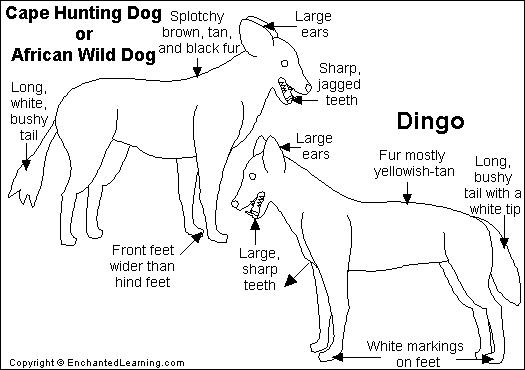 Cape Hunting Dog
or
African Wild Dog

Splotchy brown, tan, and black fur

Large ears

Sharp, jagged teeth

Long, white, bushy tail

Front feet wider than hind feet

Dingo

Large ears

Fur mostly yellowish-tan

Long, bushy tail with a white tip

Large, sharp teeth

White markings on feet

Copyright © EnchantedLearning.com