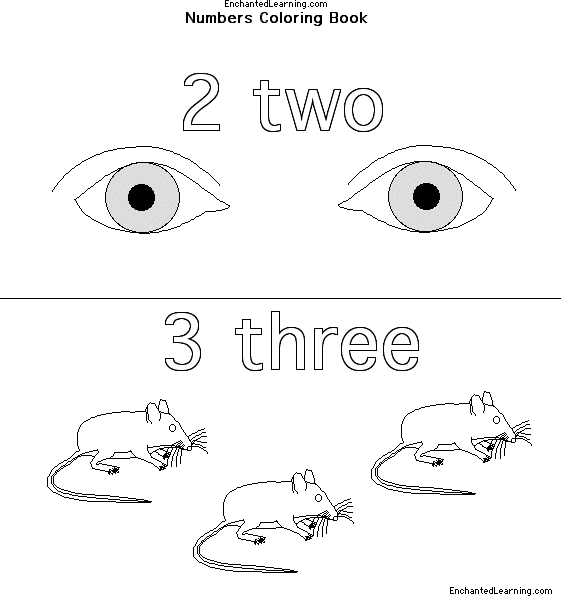 EnchantedLearning.com
Numbers Coloring Book

2 two

3 three

EnchantedLearning.com