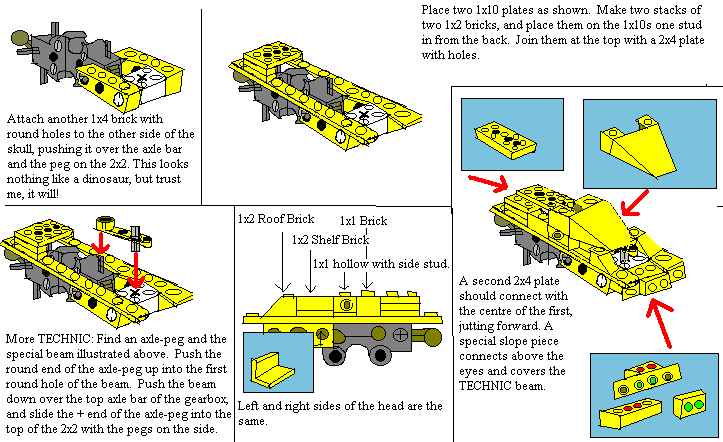 Attach another 1x4 brick with round holes to the other side of the skull, pushing it over the axle bar and the peg on the 2x2. This looks nothing like a dinosaur, but trust me, it will!

Place two 1x10 plates as shown. Make two stacks of two 1x2 bricks, and place them on the 1x10s one stud in from the back. Join them at the top with a 2x4 plate with holes.

More TECHNIC: Find an axle-peg and the special beam illustrated above. Push the round end of the axle-peg up into the first round hole of the beam. Push the beam down over the top axle bar of the gearbox, and slide the + end of the axle-peg into the top of the 2x2 with the pegs on the side.

1x2 Roof Brick

1x1 Brick

1x2 Shelf Brick

1x1 hollow with side stud.

Left and right sides of the head are the same.

A second 2x4 plate should connect with the centre of the first, jutting forward. A special slope piece connects above the eyes and covers the TECHNIC beam.