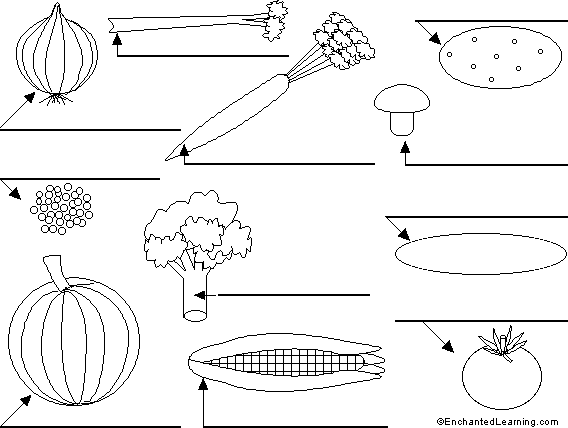 ©EnchantedLearning.com