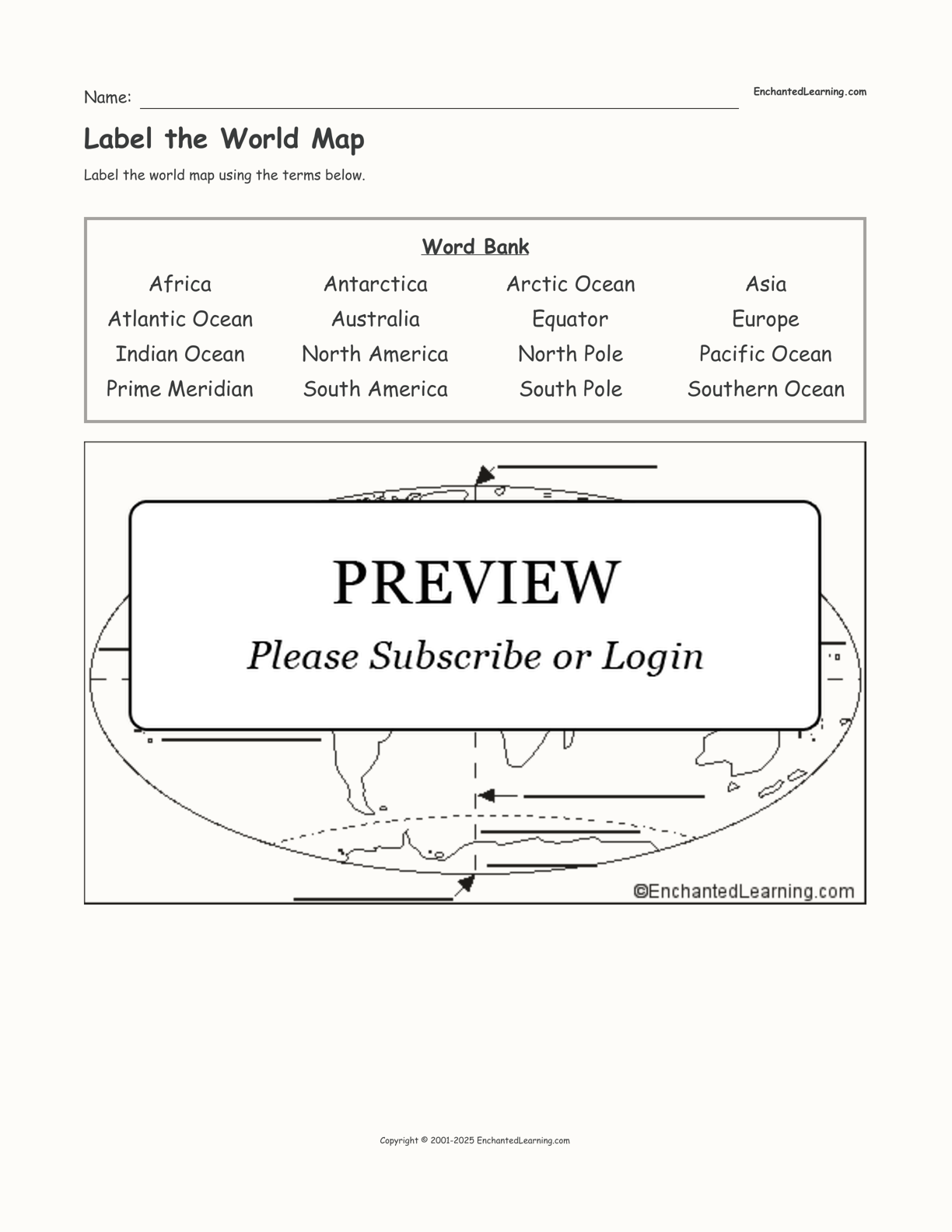 Name: EnchantedLearning.com

Label the World Map

Label the world map using the terms below.

Word Bank

| Africa | Antarctica | Arctic Ocean | Asia |
|---|---|---|---|
| Atlantic Ocean | Australia | Equator | Europe |
| Indian Ocean | North America | North Pole | Pacific Ocean |
| Prime Meridian | South America | South Pole | Southern Ocean |

PREVIEW

Please Subscribe or Login

©EnchantedLearning.com

Copyright © 2001-2025 EnchantedLearning.com