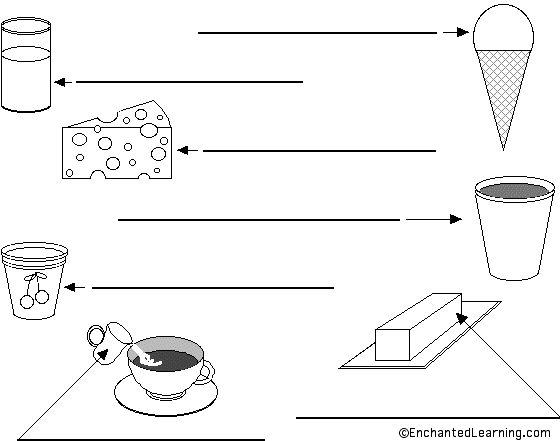 ©EnchantedLearning.com