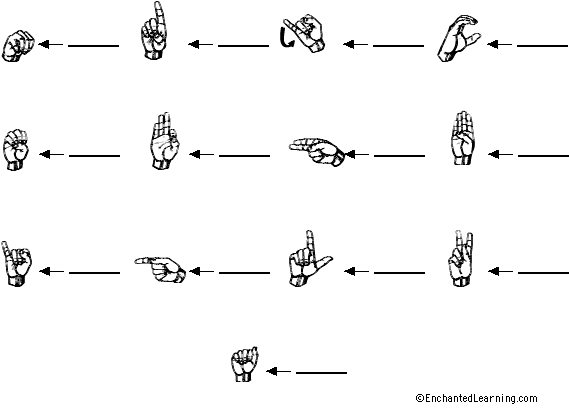 ©EnchantedLearning.com