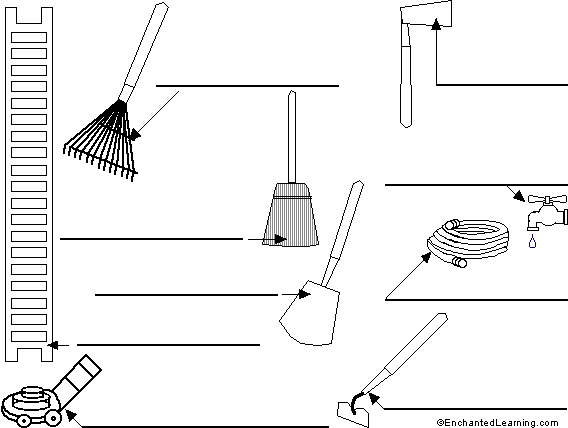 ©EnchantedLearning.com