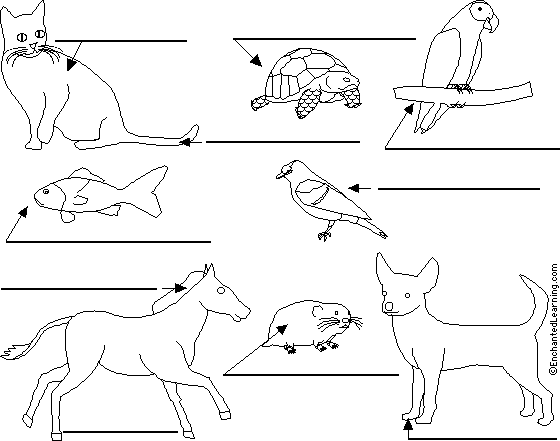 ©EnchantedLearning.com