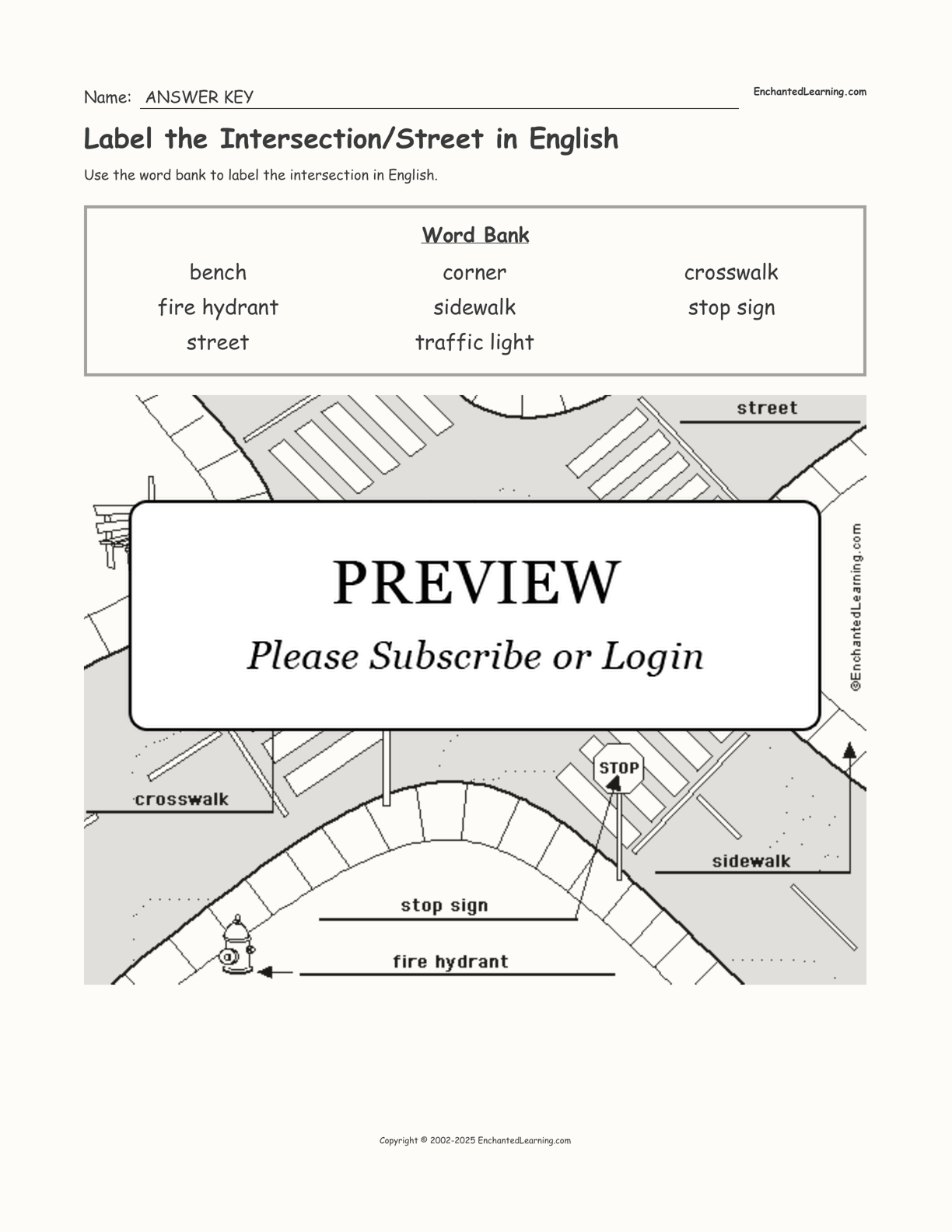 Name: ANSWER KEY

EnchantedLearning.com

Label the Intersection/Street in English

Use the word bank to label the intersection in English.

Word Bank

| bench | corner | crosswalk |
|---|---|---|
| fire hydrant | sidewalk | stop sign |
| street | traffic light | |

street

PREVIEW

Please Subscribe or Login

©EnchantedLearning.com

STOP

crosswalk

sidewalk

stop sign

fire hydrant

Copyright © 2002-2025 EnchantedLearning.com