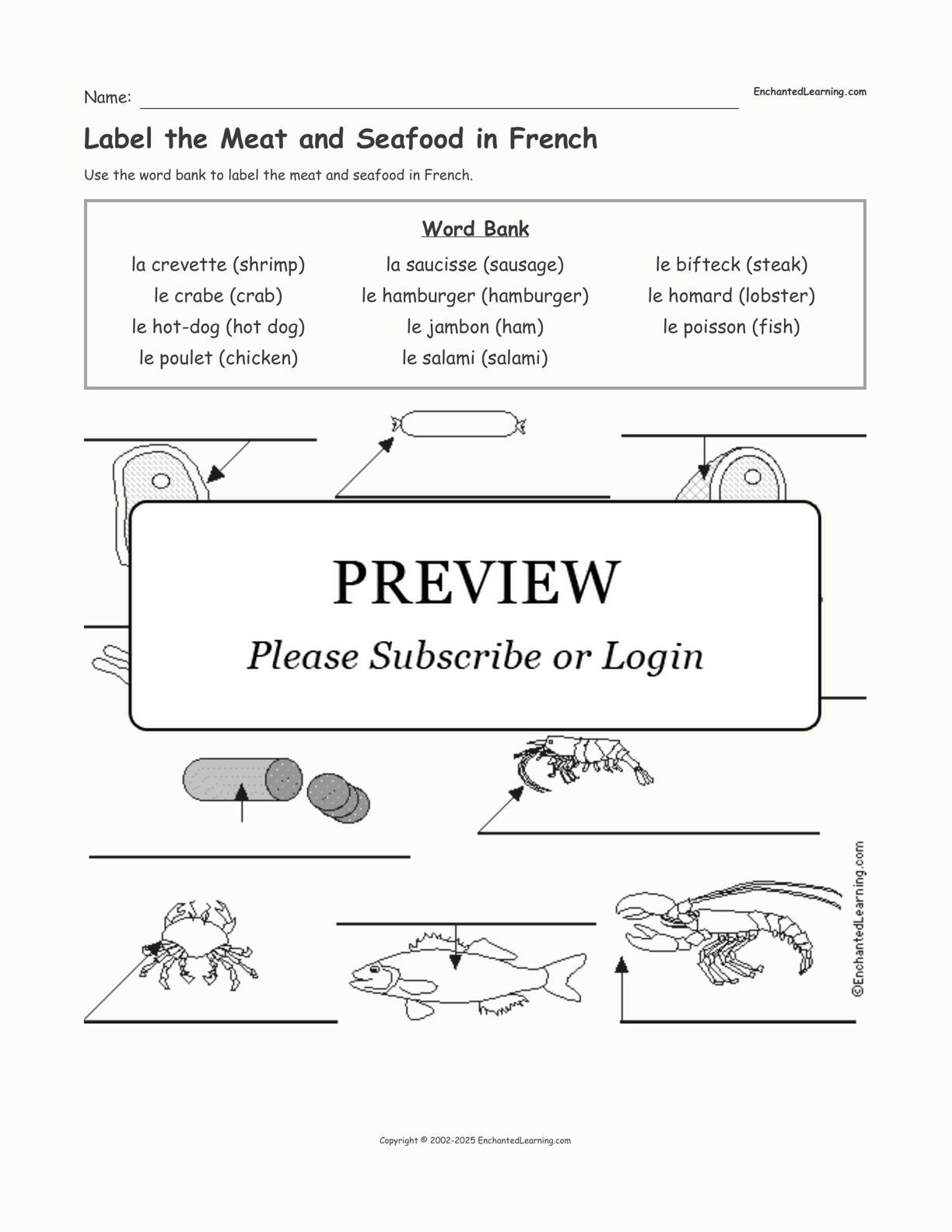 Name:

EnchantedLearning.com

Label the Meat and Seafood in French

Use the word bank to label the meat and seafood in French.

Word Bank

la crevette (shrimp)
le crabe (crab)
le hot-dog (hot dog)
le poulet (chicken)

la saucisse (sausage)
le hamburger (hamburger)
le jambon (ham)
le salami (salami)

le bifteck (steak)
le homard (lobster)
le poisson (fish)

PREVIEW

Please Subscribe or Login

©EnchantedLearning.com

Copyright © 2002-2025 EnchantedLearning.com