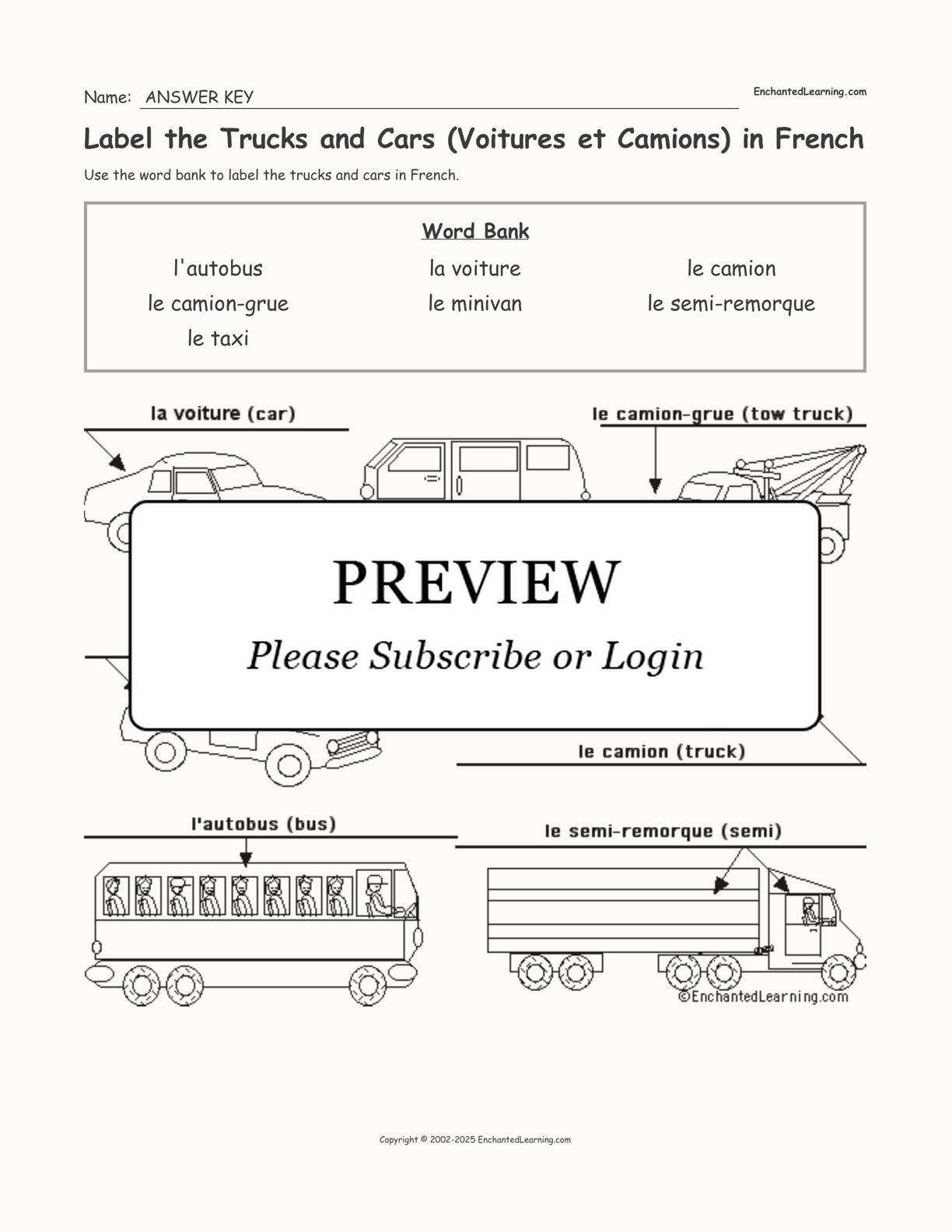 Name: ANSWER KEY

EnchantedLearning.com

Label the Trucks and Cars (Voitures et Camions) in French

Use the word bank to label the trucks and cars in French.

Word Bank

l'autobus
le camion-grue
le taxi

la voiture
le minivan

le camion
le semi-remorque

la voiture (car)

le camion-grue (tow truck)

PREVIEW

Please Subscribe or Login

le camion (truck)

l'autobus (bus)

le semi-remorque (semi)

©EnchantedLearning.com

Copyright © 2002-2025 EnchantedLearning.com