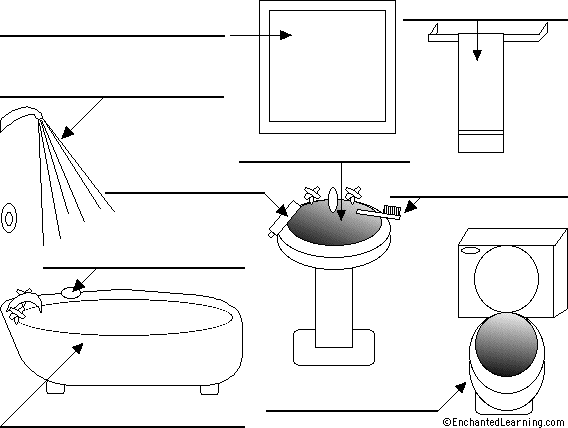 ©EnchantedLearning.com