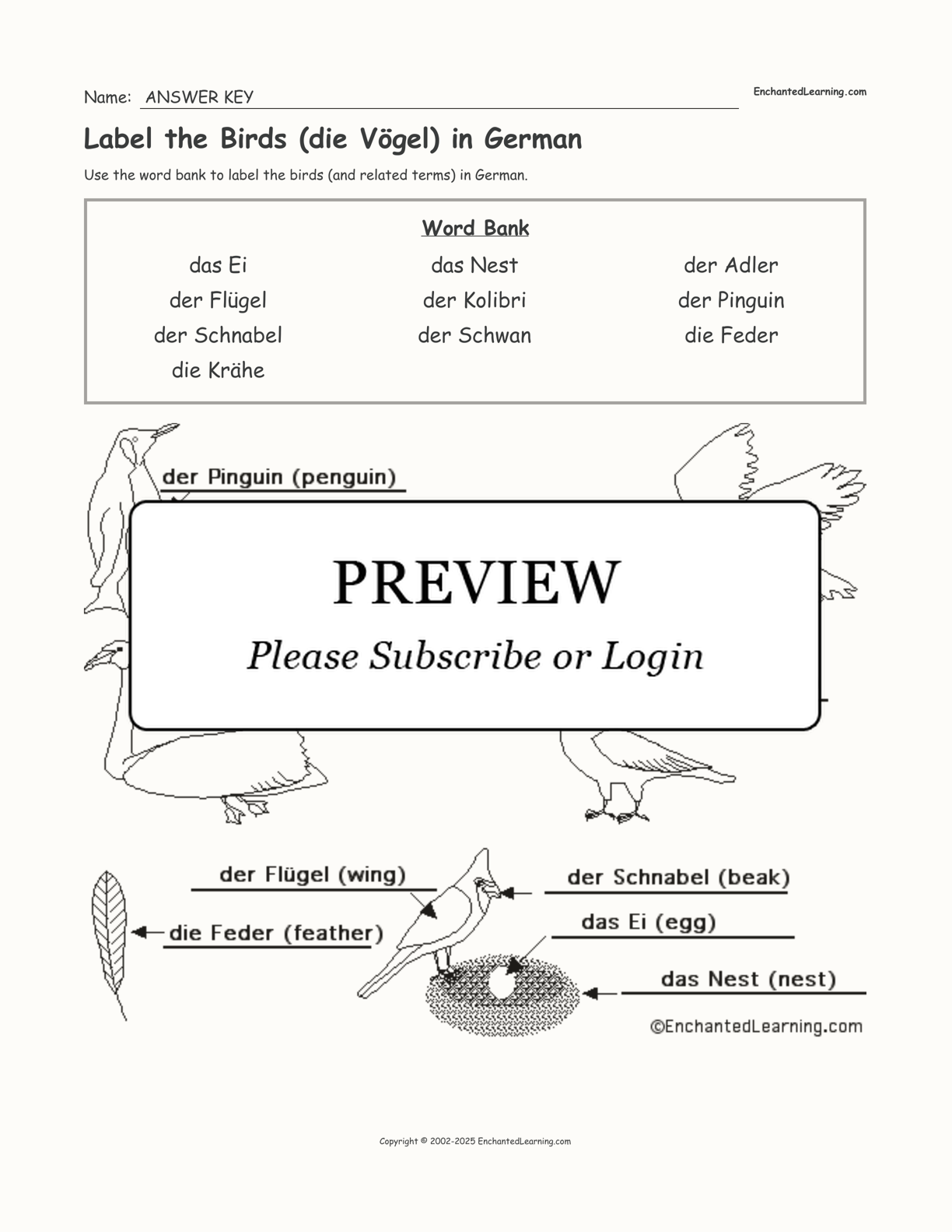 Name: ANSWER KEY

EnchantedLearning.com

Label the Birds (die Vögel) in German

Use the word bank to label the birds (and related terms) in German.

Word Bank

das Ei
der Flügel
der Schnabel
die Krähe

das Nest
der Kolibri
der Schwan

der Adler
der Pinguin
die Feder

der Pinguin (penguin)

PREVIEW

Please Subscribe or Login

der Flügel (wing)

die Feder (feather)

der Schnabel (beak)

das Ei (egg)

das Nest (nest)

©EnchantedLearning.com

Copyright © 2002-2025 EnchantedLearning.com