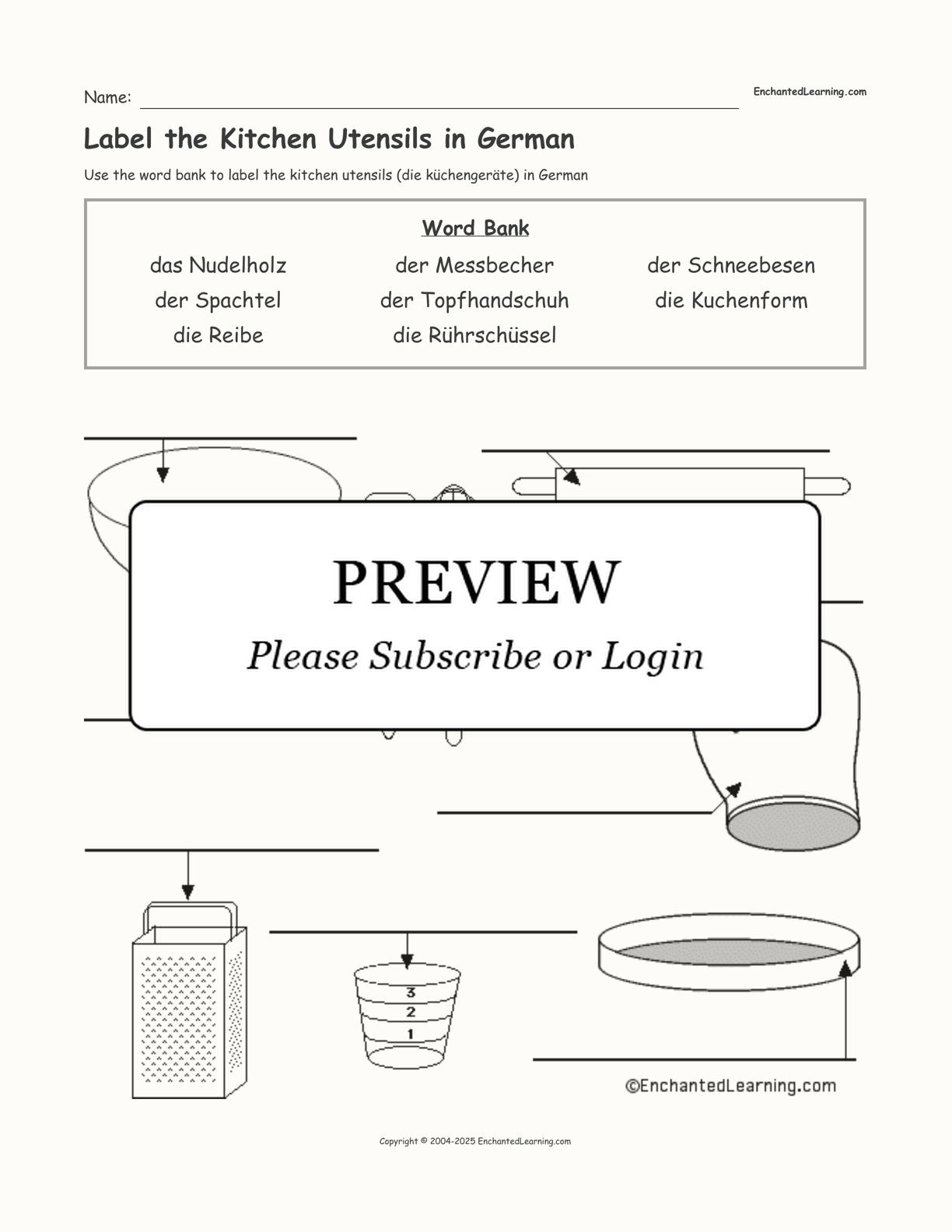 Name:

EnchantedLearning.com

Label the Kitchen Utensils in German

Use the word bank to label the kitchen utensils (die küchengeräte) in German

Word Bank

| das Nudelholz | der Messbecher | der Schneebesen |
|---|---|---|
| der Spachtel | der Topfhandschuh | die Kuchenform |
| die Reibe | die Rührschüssel | |

PREVIEW

Please Subscribe or Login

3
2
1

©EnchantedLearning.com

Copyright © 2004-2025 EnchantedLearning.com