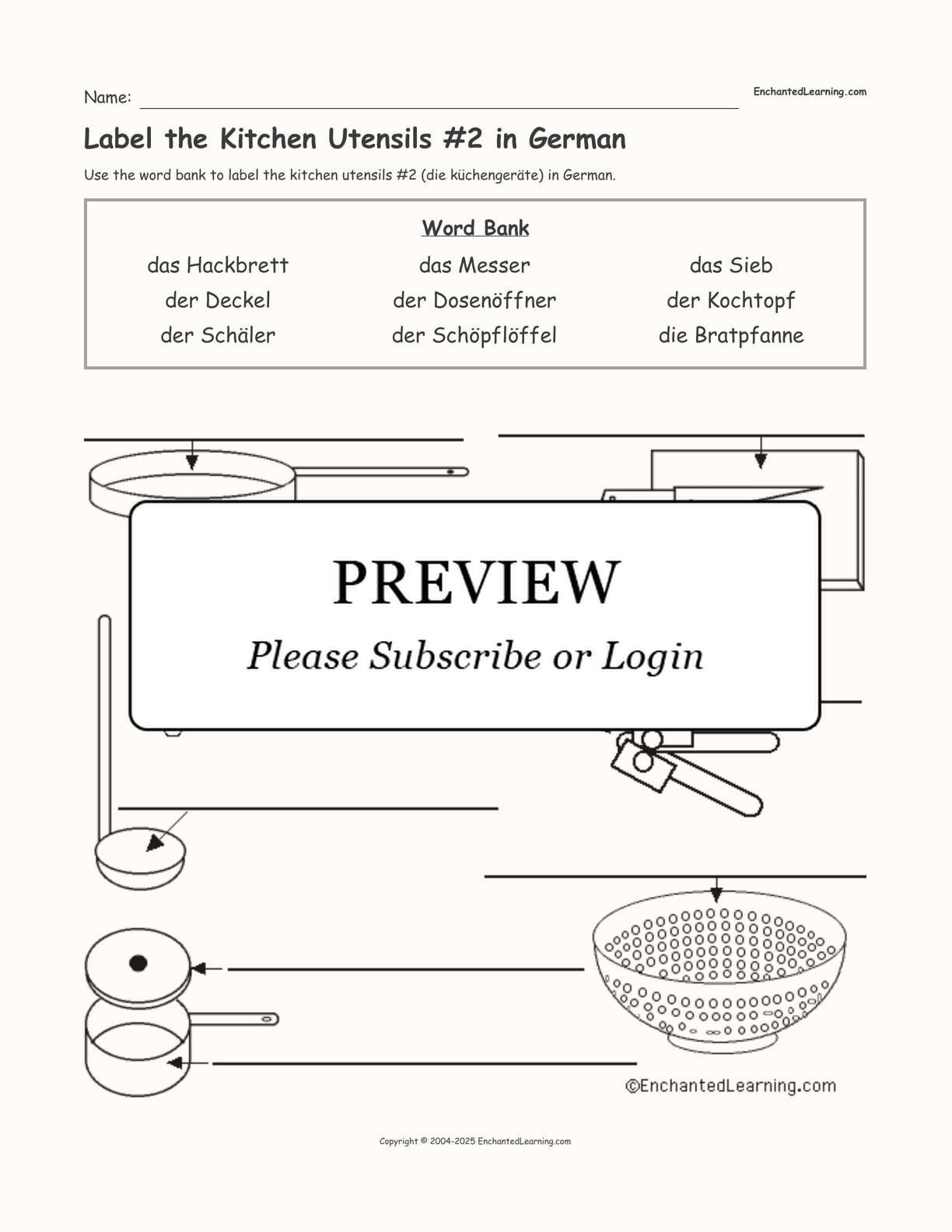 Name:

EnchantedLearning.com

Label the Kitchen Utensils #2 in German

Use the word bank to label the kitchen utensils #2 (die küchengeräte) in German.

Word Bank

das Hackbrett
der Deckel
der Schäler

das Messer
der Dosenöffner
der Schöpflöffel

das Sieb
der Kochtopf
die Bratpfanne

PREVIEW

Please Subscribe or Login

©EnchantedLearning.com

Copyright © 2004-2025 EnchantedLearning.com