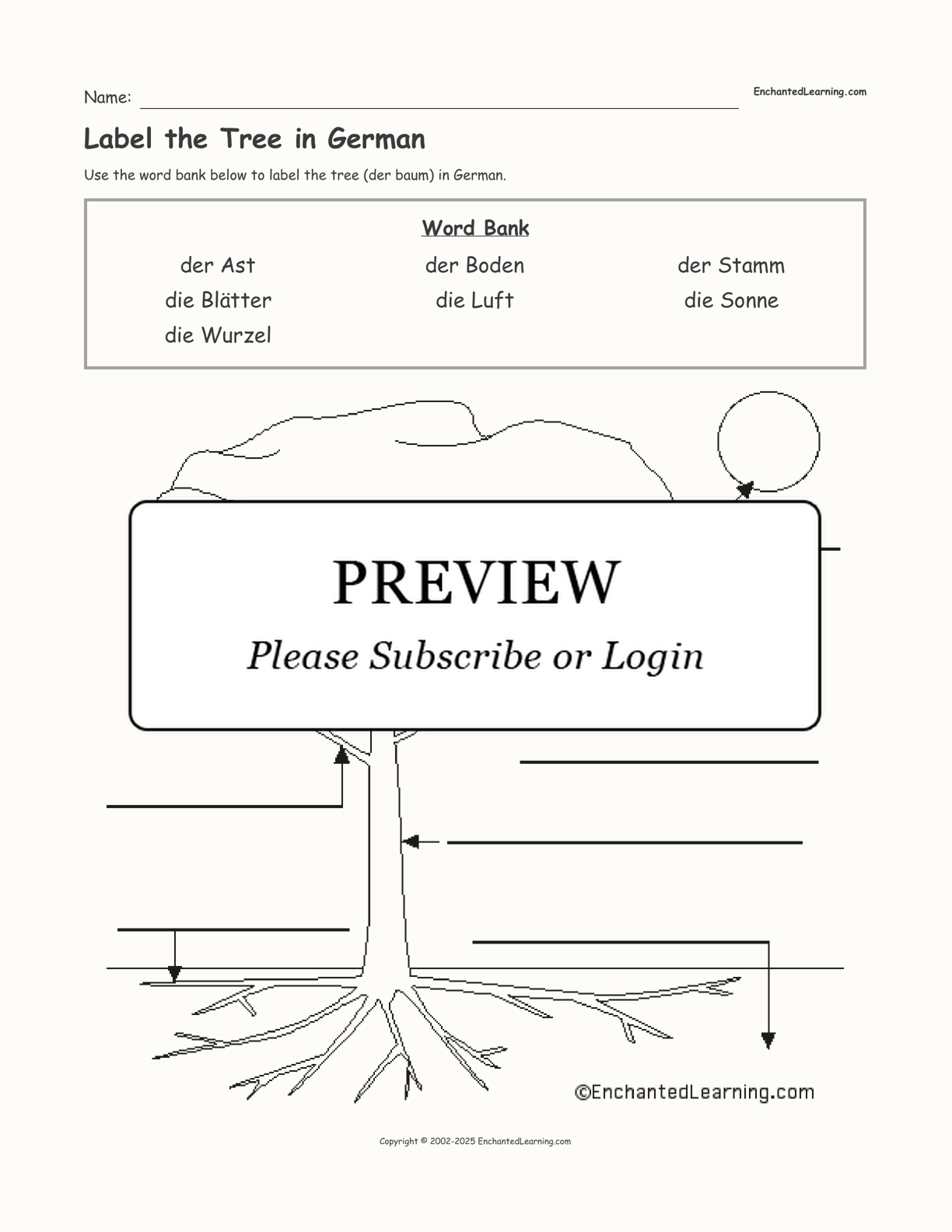 Name: EnchantedLearning.com

Label the Tree in German

Use the word bank below to label the tree (der baum) in German.

Word Bank

der Ast
die Blätter
die Wurzel

der Boden
die Luft

der Stamm
die Sonne

PREVIEW
Please Subscribe or Login

©EnchantedLearning.com

Copyright © 2002-2025 EnchantedLearning.com