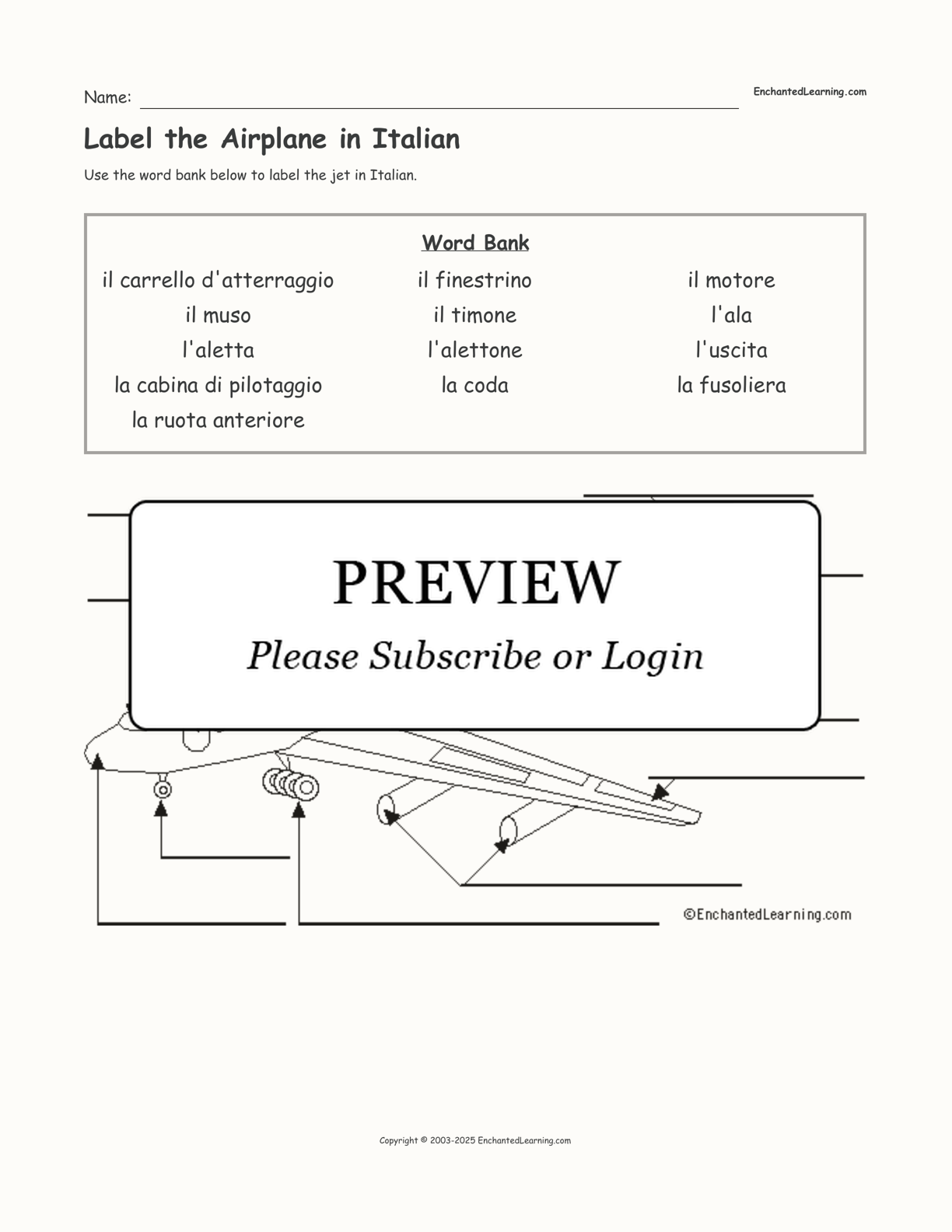 Name: EnchantedLearning.com

Label the Airplane in Italian

Use the word bank below to label the jet in Italian.

Word Bank

il carrello d'atterraggio
il muso
l'aletta
la cabina di pilotaggio
la ruota anteriore

il finestrino
il timone
l'alettone
la coda

il motore
l'ala
l'uscita
la fusoliera

PREVIEW
Please Subscribe or Login

©EnchantedLearning.com

Copyright © 2003-2025 EnchantedLearning.com