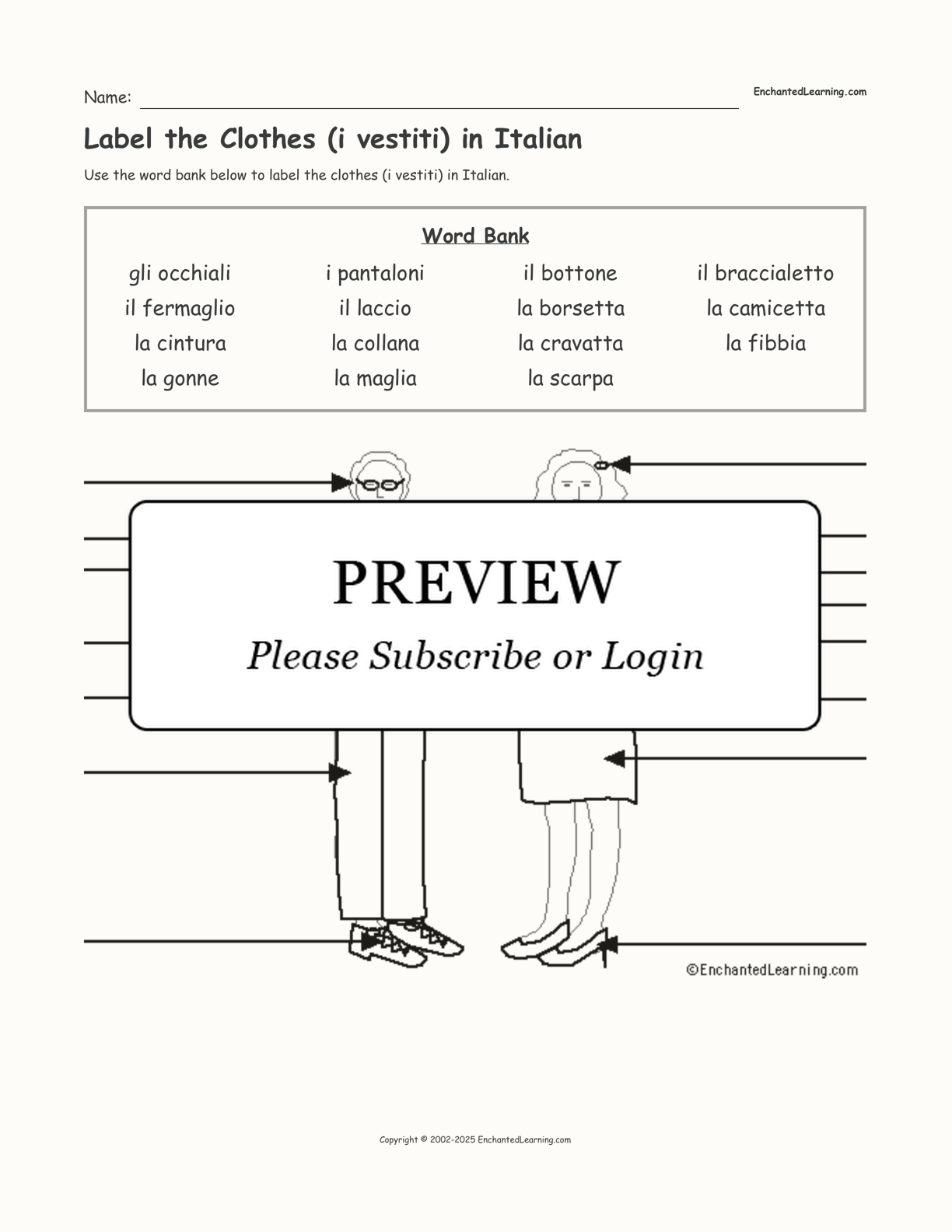 Name:

EnchantedLearning.com

Label the Clothes (i vestiti) in Italian

Use the word bank below to label the clothes (i vestiti) in Italian.

Word Bank

| gli occhiali | i pantaloni | il bottone | il braccialetto |
|---|---|---|---|
| il fermaglio | il laccio | la borsetta | la camicetta |
| la cintura | la collana | la cravatta | la fibbia |
| la gonne | la maglia | la scarpa | |

PREVIEW

Please Subscribe or Login

©EnchantedLearning.com

Copyright © 2002-2025 EnchantedLearning.com